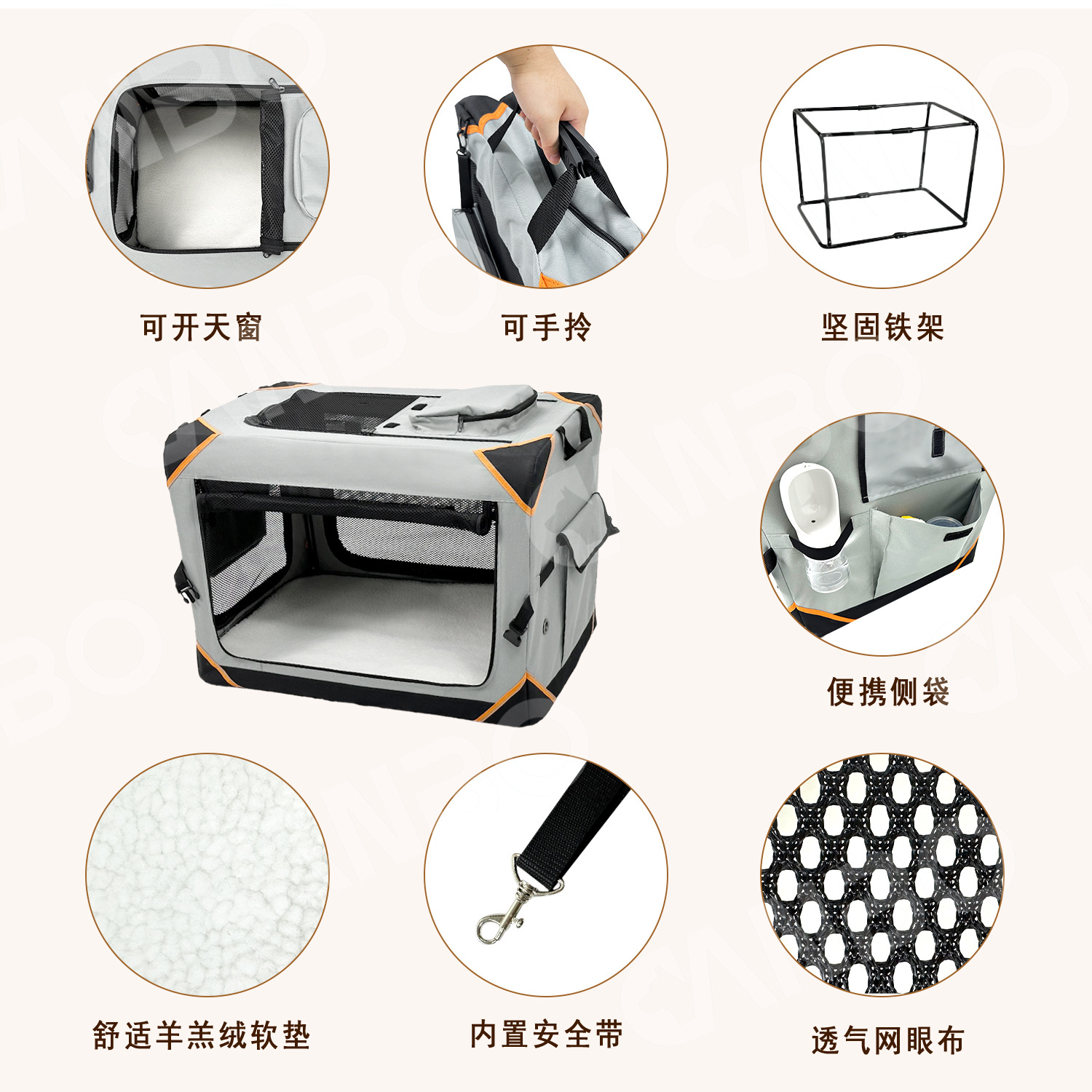 可开天窗

可手拎

坚固铁架

便携侧袋

舒适羊羔绒软垫

内置安全带

透气网眼布