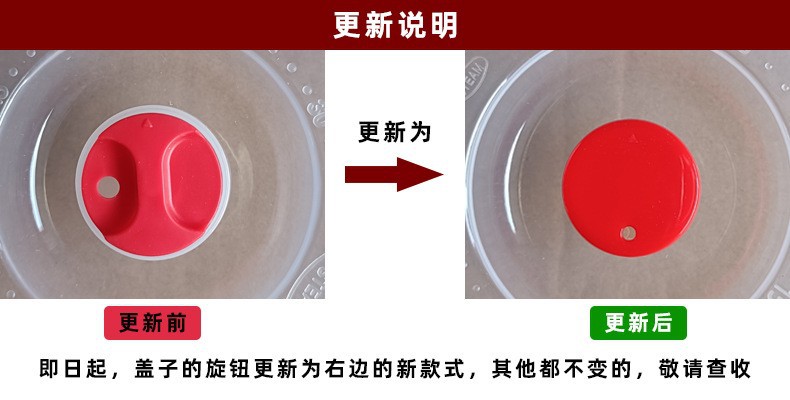 更新说明

更新为

更新前

更新后

即日起，盖子的旋钮更新为右边的新款式，其他都不变的，敬请查收