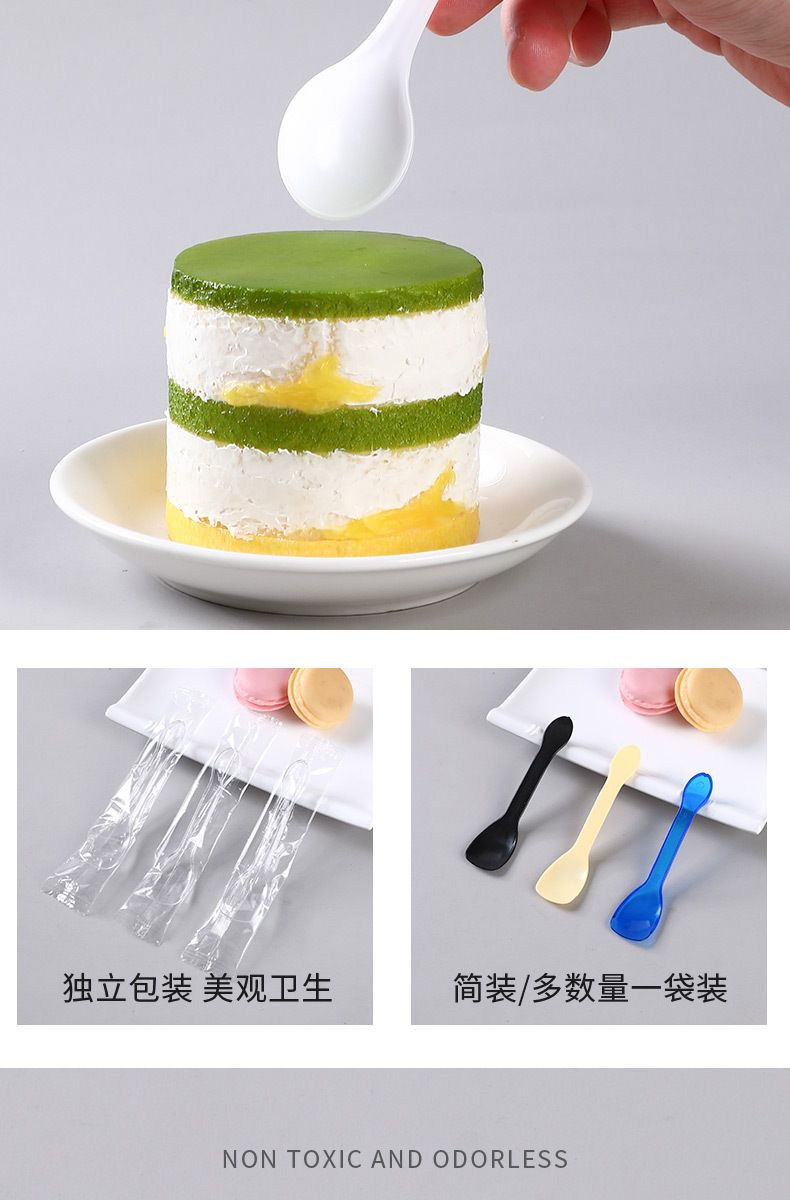 独立包装 美观卫生

简装/多数量一袋装

NON TOXIC AND ODORLESS