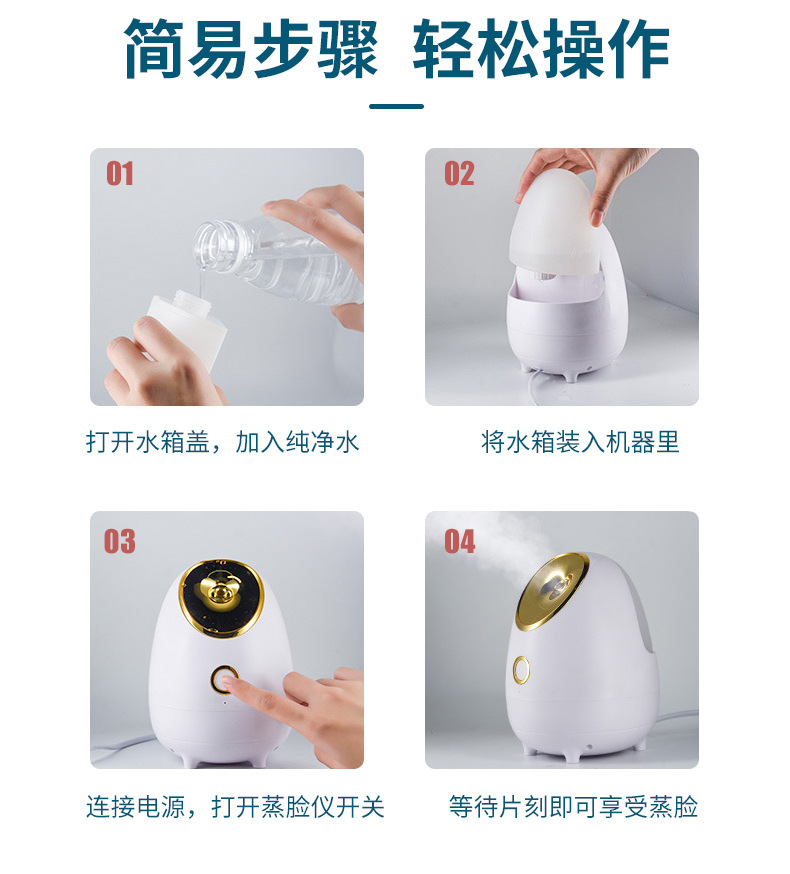 简易步骤 轻松操作

01

打开水箱盖，加入纯净水

02

将水箱装入机器里

03

连接电源，打开蒸脸仪开关

04

等待片刻即可享受蒸脸