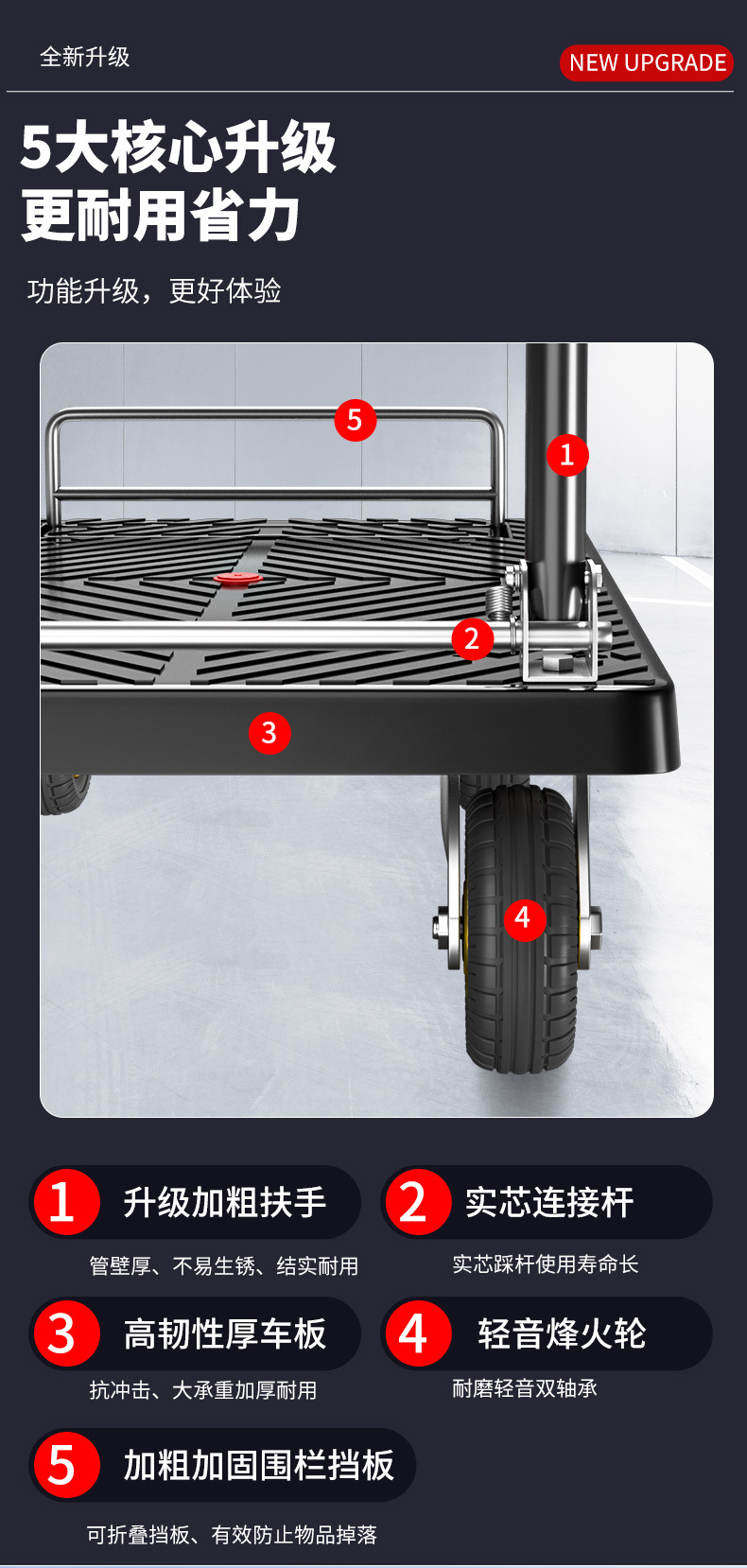 全新升级

NEW UPGRADE

5大核心升级
更耐用省力

功能升级，更好体验

5

1

2

3

4

1 升级加粗扶手

管壁厚、不易生锈、结实耐用

2 实芯连接杆

实芯踩杆使用寿命长

3 高韧性厚车板

抗冲击、大承重加厚耐用

4 轻音烽火轮

耐磨轻音双轴承

5 加粗加固围栏挡板

可折叠挡板、有效防止物品掉落