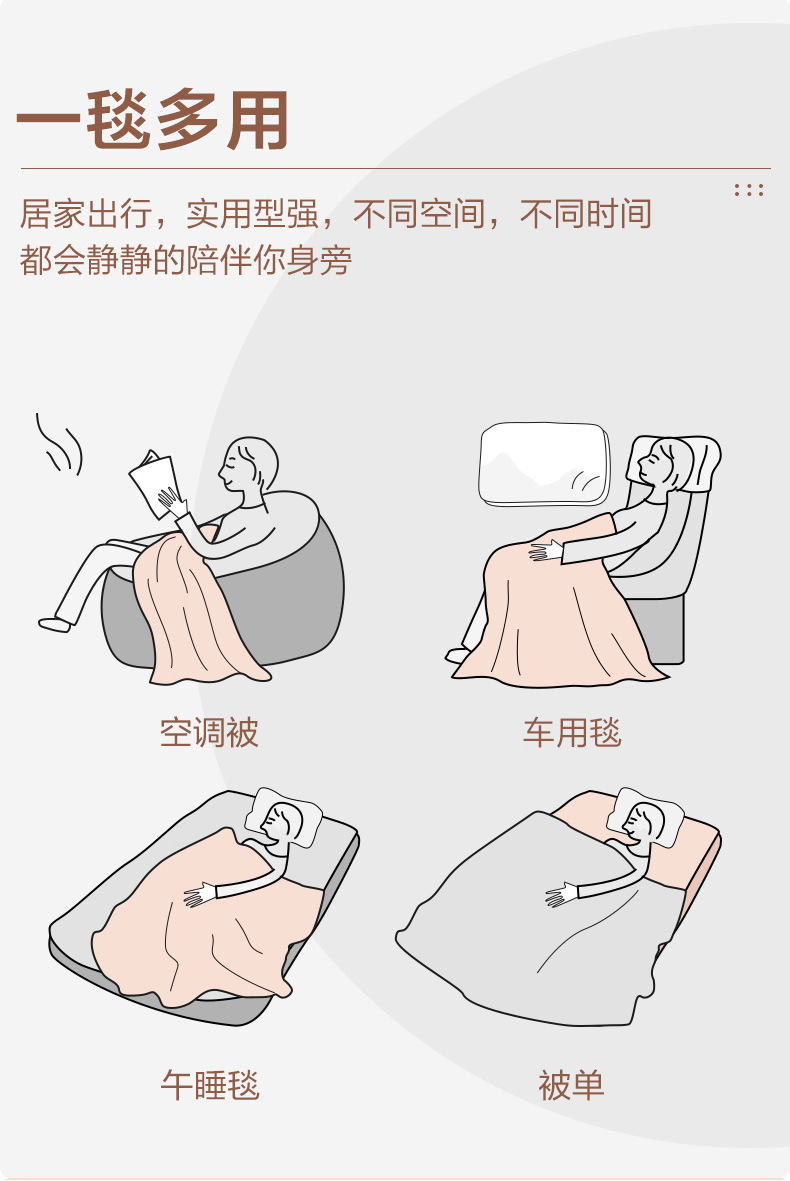 一毯多用

居家出行，实用型强，不同空间，不同时间
都会静静的陪伴你身旁

空调被

车用毯

午睡毯

被单