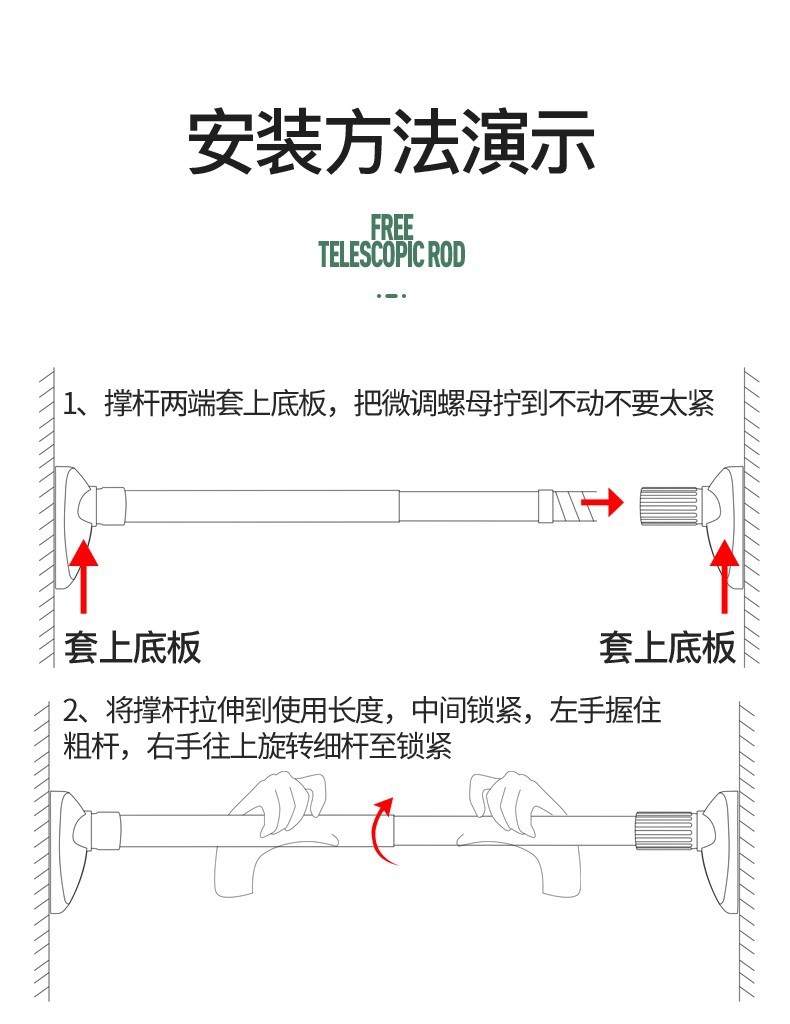 安装方法演示

FREE
TELESCOPIC ROD

1、撑杆两端套上底板，把微调螺母拧到不动不要太紧

套上底板

套上底板

2、将撑杆拉伸到使用长度，中间锁紧，左手握住粗杆，右手往上旋转细杆至锁紧