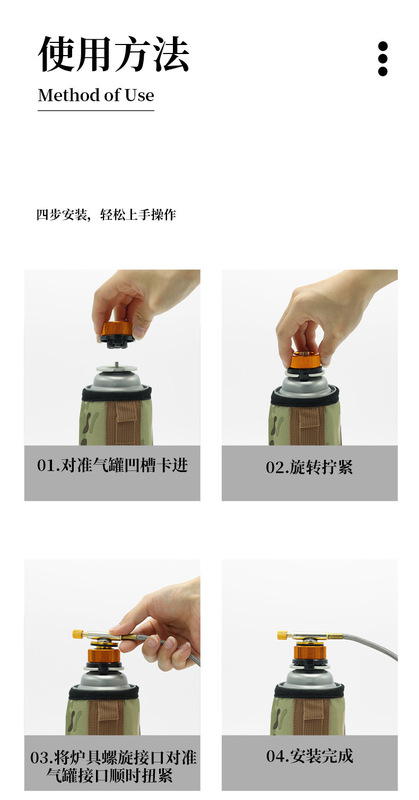 使用方法

Method of Use

四步安装，轻松上手操作

01.对准气罐凹槽卡进

02.旋转拧紧

03.将炉具螺旋接口对准气罐接口顺时扭紧

04.安装完成