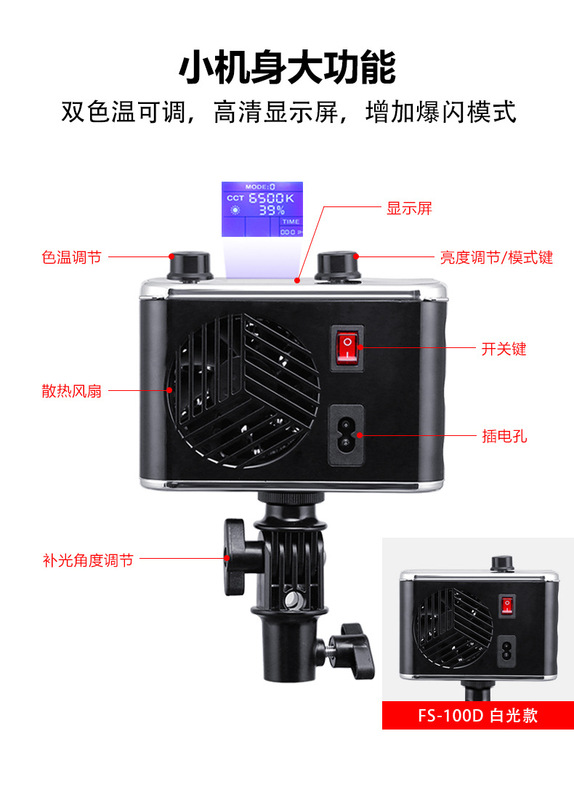 小机身大功能

双色温可调，高清显示屏，增加爆闪模式

MODE:0
CCT 6500K
39%
TIME
00:0

显示屏

色温调节

亮度调节/模式键

开关键

散热风扇

插电孔

补光角度调节

FS-100D 白光款