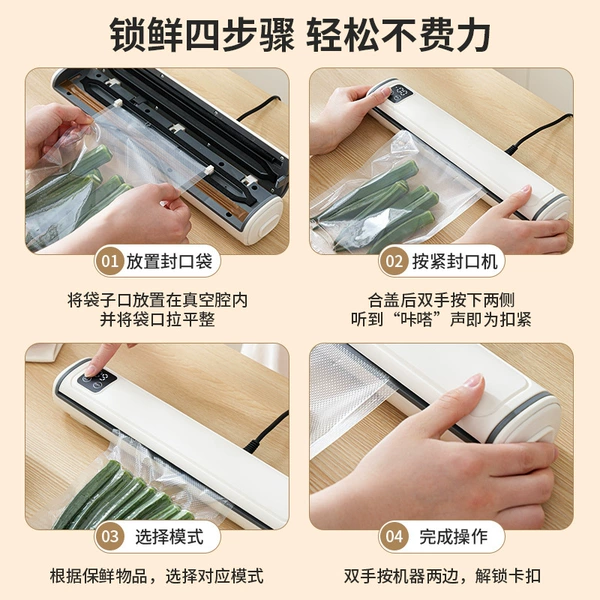 锁鲜四步骤 轻松不费力

01 放置封口袋

将袋子口放置在真空腔内
并将袋口拉平整

02 按紧封口机

合盖后双手按下两侧
听到“咔嗒”声即为扣紧

03 选择模式

根据保鲜物品，选择对应模式

04 完成操作

双手按机器两边，解锁卡扣