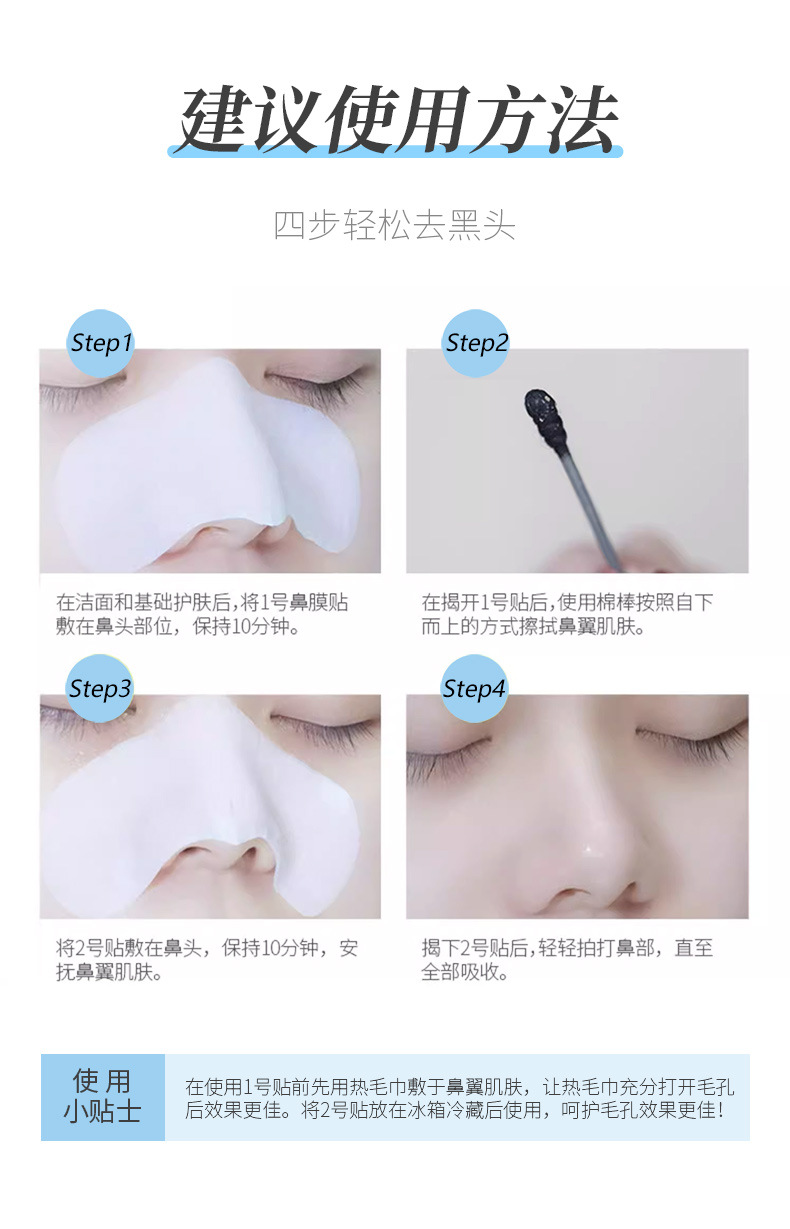 建议使用方法

四步轻松去黑头

Step1

在洁面和基础护肤后，将1号鼻膜贴敷在鼻头部位，保持10分钟。

Step2

在揭开1号贴后，使用棉棒按照自下而上的方式擦拭鼻翼肌肤。

Step3

将2号贴敷在鼻头，保持10分钟，安抚鼻翼肌肤。

Step4

揭下2号贴后，轻轻拍打鼻部，直至全部吸收。

使用小贴士

在使用1号贴前先用热毛巾敷于鼻翼肌肤，让热毛巾充分打开毛孔后效果更佳。将2号贴放在冰箱冷藏后使用，呵护毛孔效果更佳！