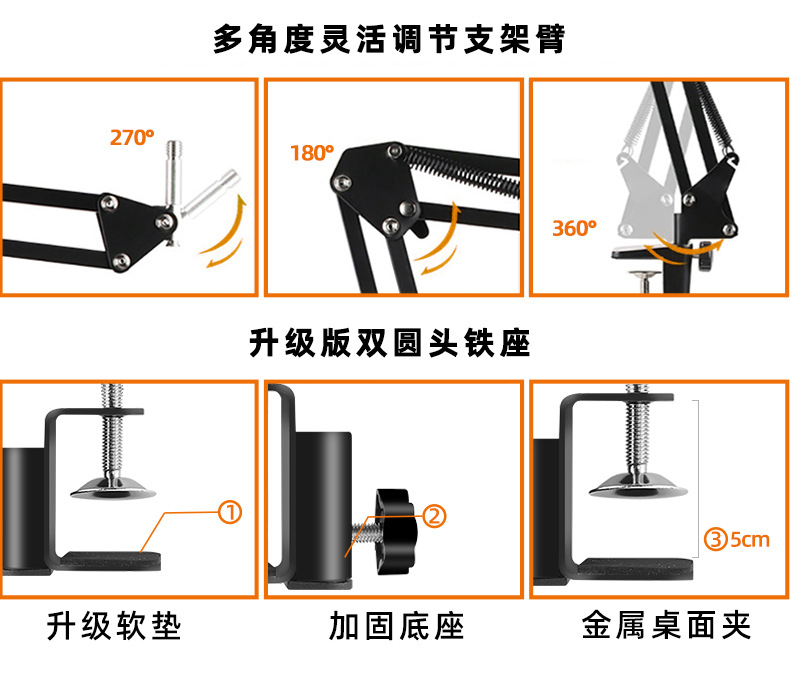 多角度灵活调节支架臂

270°

180°

360°

升级版双圆头铁座

①

②

③5cm

升级软垫

加固底座

金属桌面夹