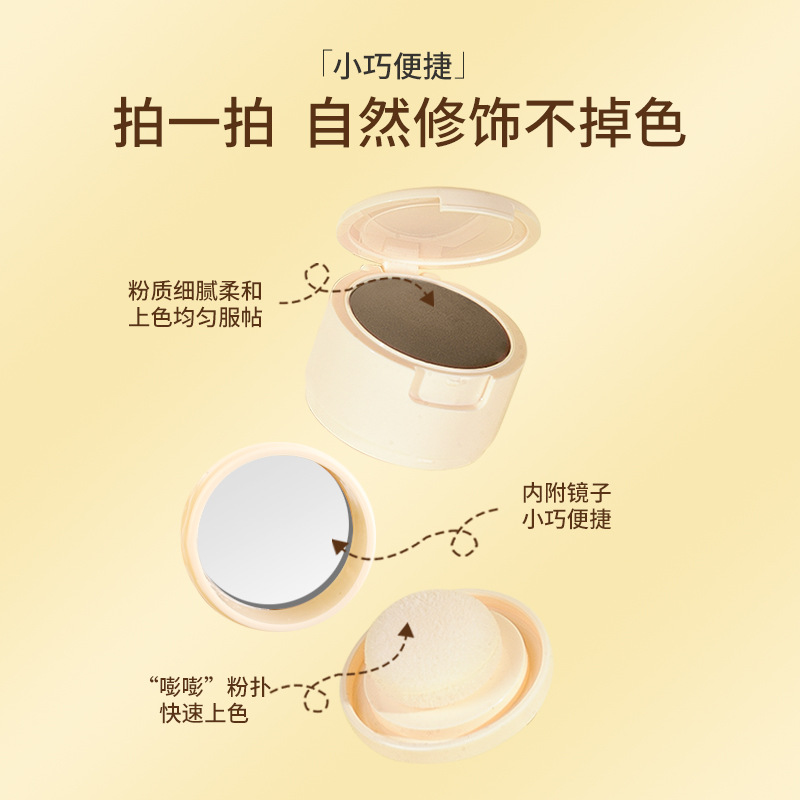 「小巧便捷」
拍一拍 自然修饰不掉色

粉质细腻柔和
上色均匀服帖

内附镜子
小巧便捷

“嘭嘭”粉扑
快速上色