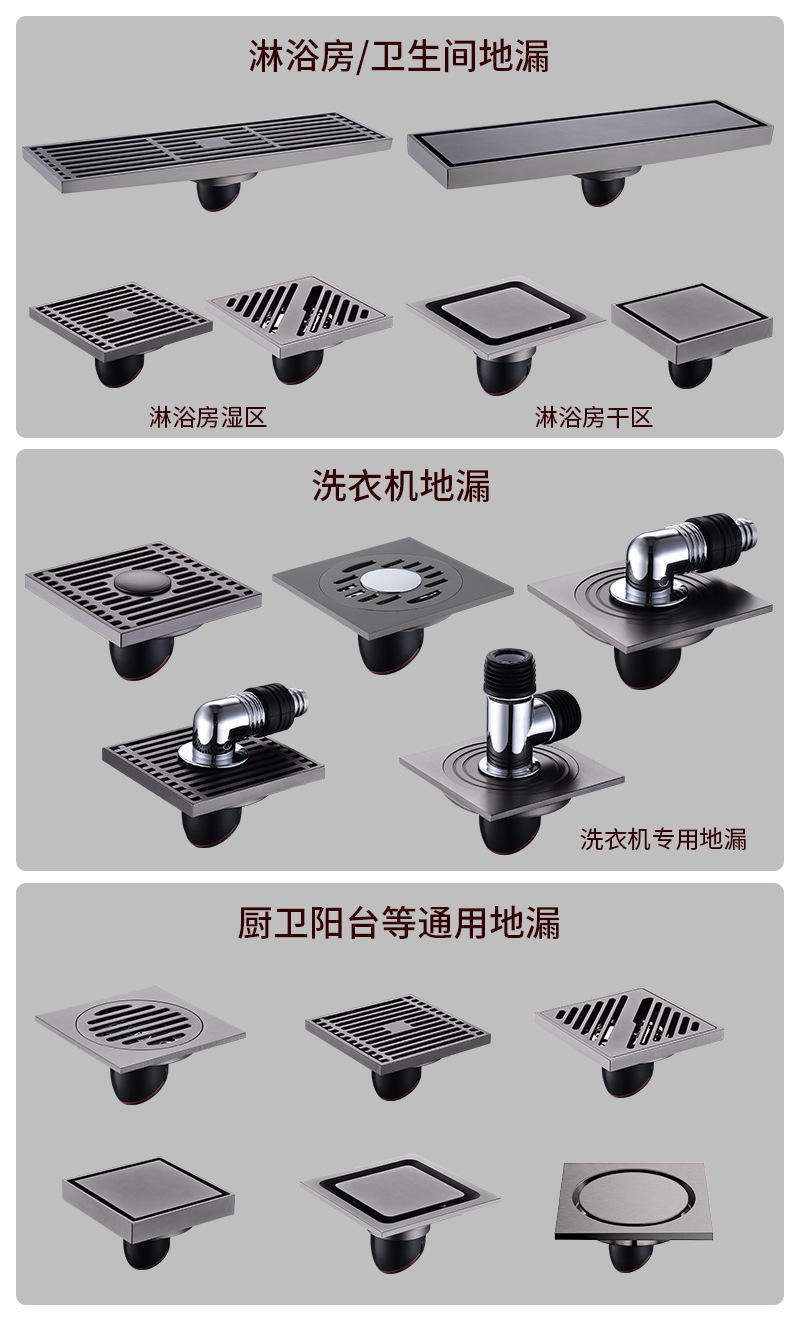 淋浴房/卫生间地漏

淋浴房湿区

淋浴房干区

洗衣机地漏

洗衣机专用地漏

厨卫阳台等通用地漏