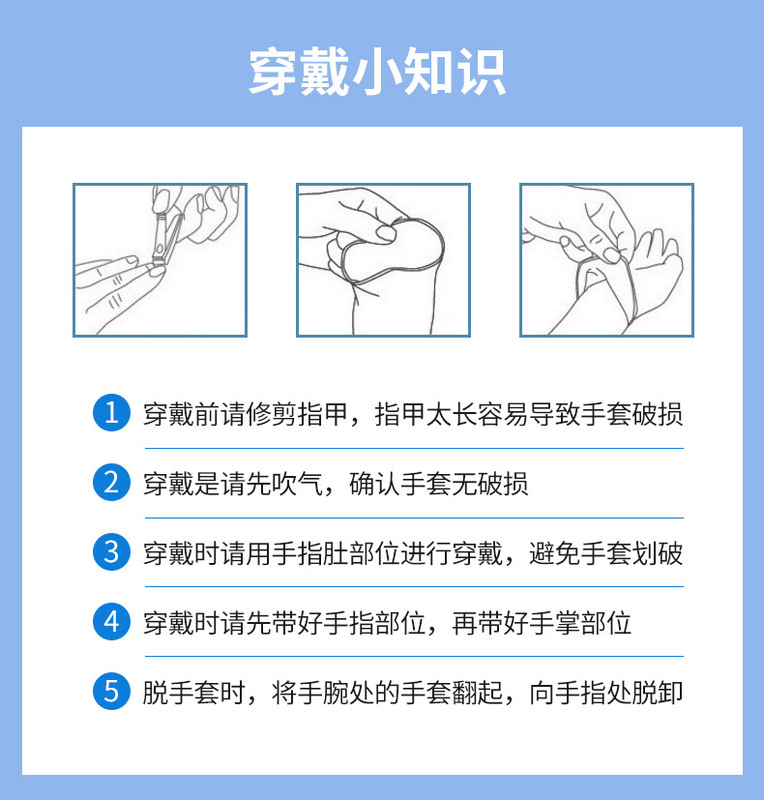 穿戴小知识

1 穿戴前请修剪指甲，指甲太长容易导致手套破损

2 穿戴是请先吹气，确认手套无破损

3 穿戴时请用手指肚部位进行穿戴，避免手套划破

4 穿戴时请先带好手指部位，再带好手掌部位

5 脱手套时，将手腕处的手套翻起，向手指处脱卸