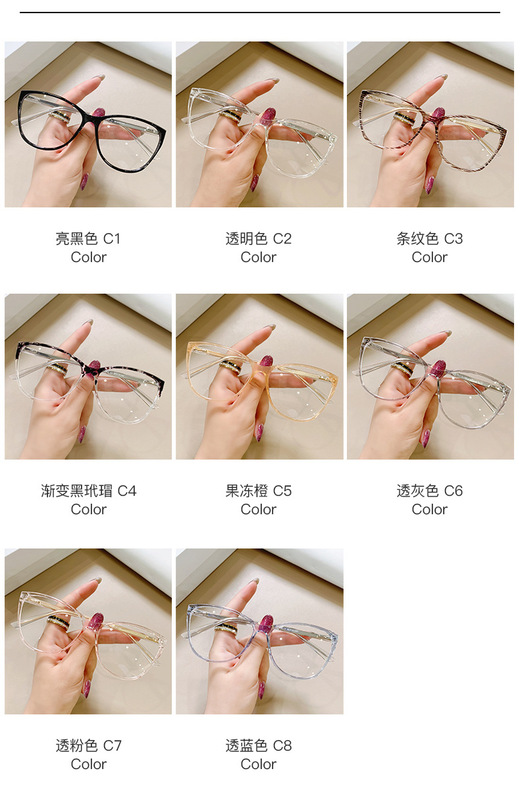 亮黑色 C1
Color

透明色 C2
Color

条纹色 C3
Color

渐变黑玳瑁 C4
Color

果冻橙 C5
Color

透灰色 C6
Color

透粉色 C7
Color

透蓝色 C8
Color