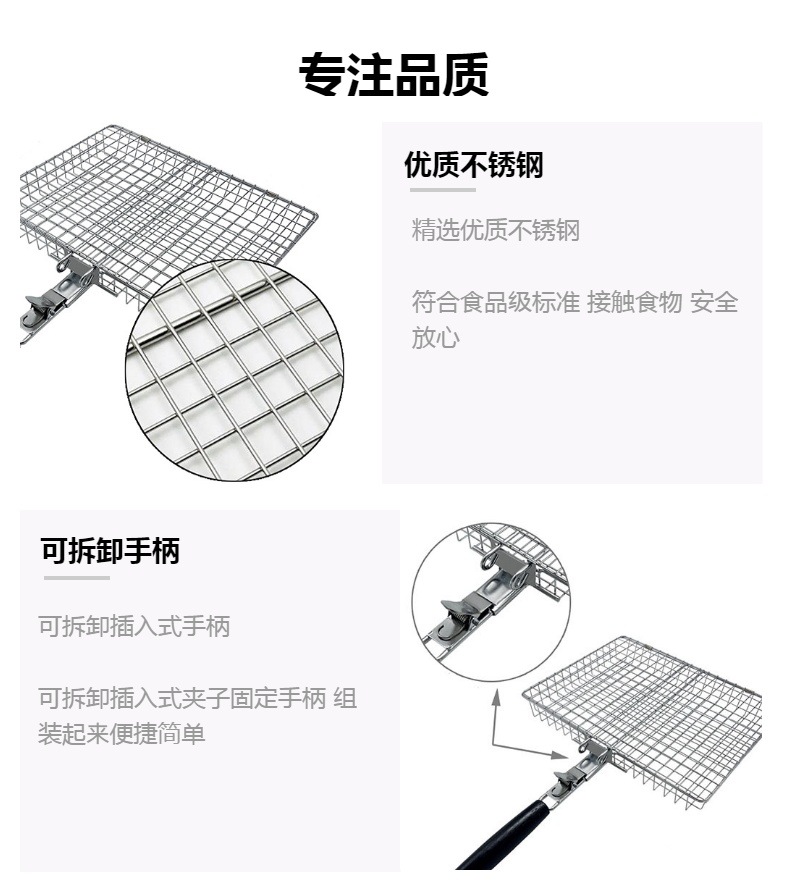 专注品质

优质不锈钢

精选优质不锈钢

符合食品级标准 接触食物 安全放心

可拆卸手柄

可拆卸插入式手柄

可拆卸插入式夹子固定手柄 组装起来便捷简单