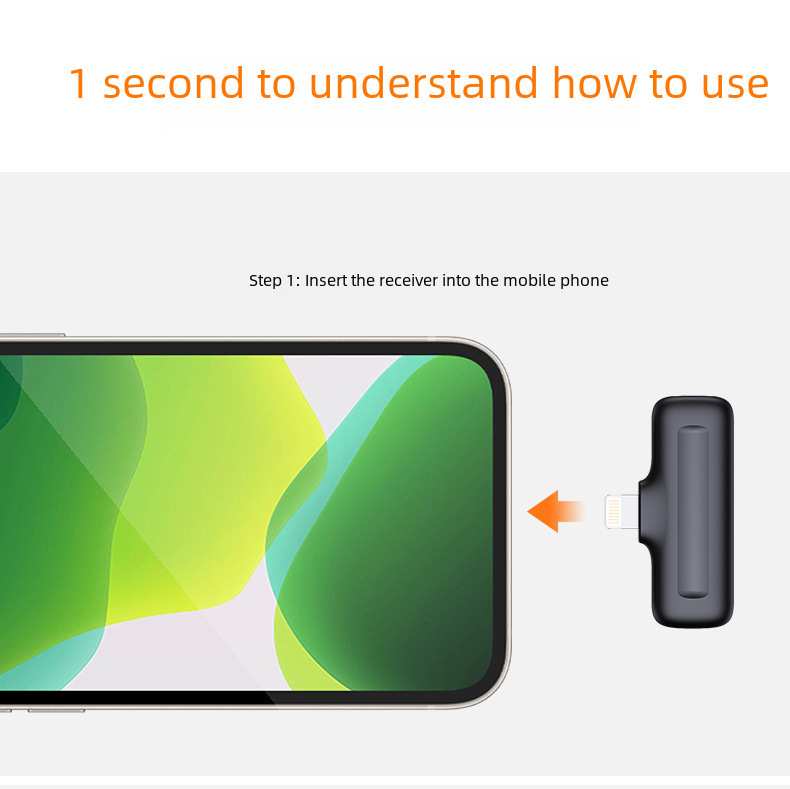 1 second to understand how to use

Step 1: Insert the receiver into the mobile phone