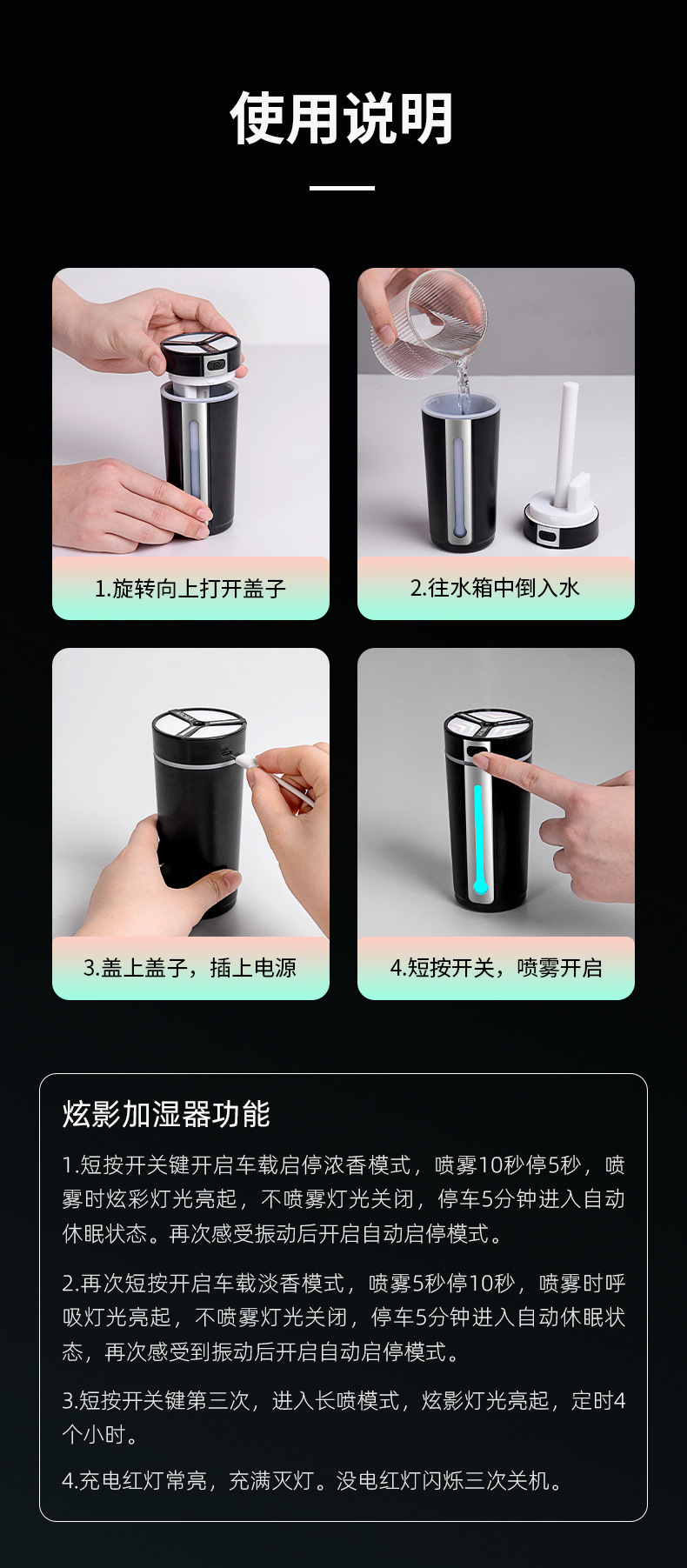 使用说明

1.旋转向上打开盖子

2.往水箱中倒入水

3.盖上盖子，插上电源

4.短按开关，喷雾开启

炫影加湿器功能

1.短按开关键开启车载启停浓香模式，喷雾10秒停5秒，喷雾时炫彩灯光亮起，不喷雾灯光关闭，停车5分钟进入自动休眠状态。再次感受振动后开启自动启停模式。

2.再次短按开启车载淡香模式，喷雾5秒停10秒，喷雾时呼吸灯光亮起，不喷雾灯光关闭，停车5分钟进入自动休眠状态，再次感受到振动后开启自动启停模式。

3.短按开关键第三次，进入长喷模式，炫影灯光亮起，定时4个小时。

4.充电红灯常亮，充满灭灯。没电红灯闪烁三次关机。