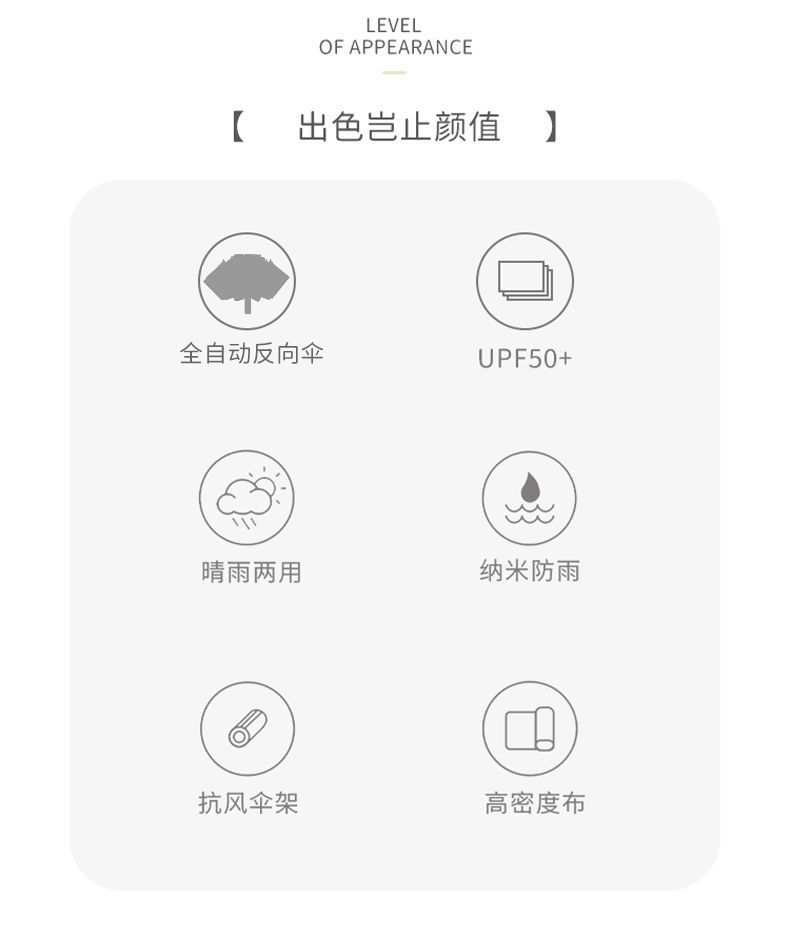 LEVEL
OF APPEARANCE

【 出色岂止颜值 】

全自动反向伞

UPF50+

晴雨两用

纳米防雨

抗风伞架

高密度布