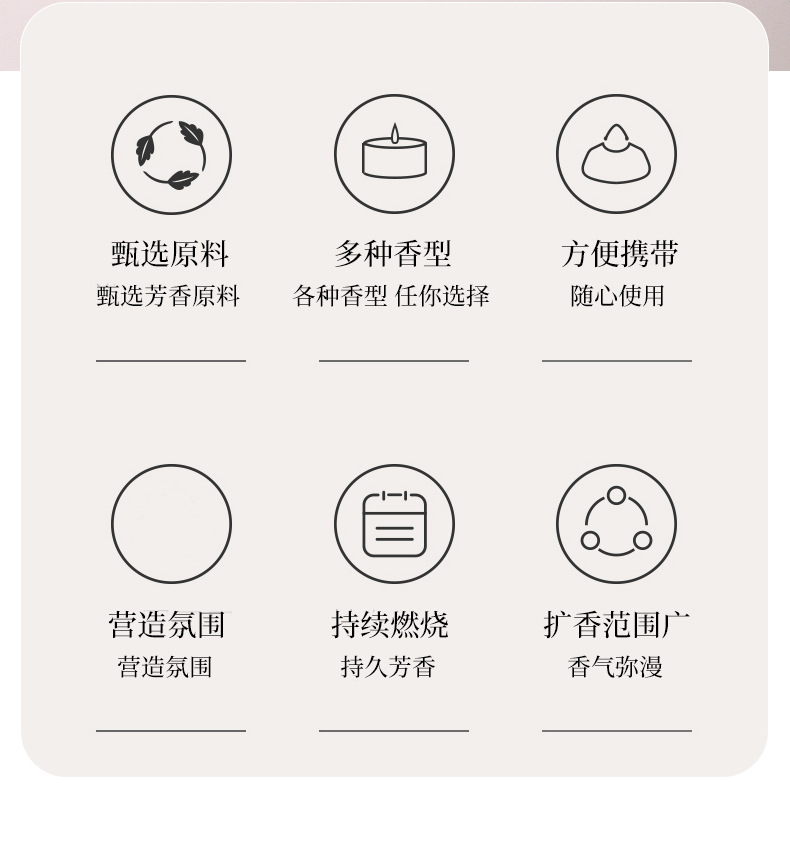 甄选原料
甄选芳香原料

多种香型
各种香型 任你选择

方便携带
随心使用

营造氛围
营造氛围

持续燃烧
持久芳香

扩香范围广
香气弥漫