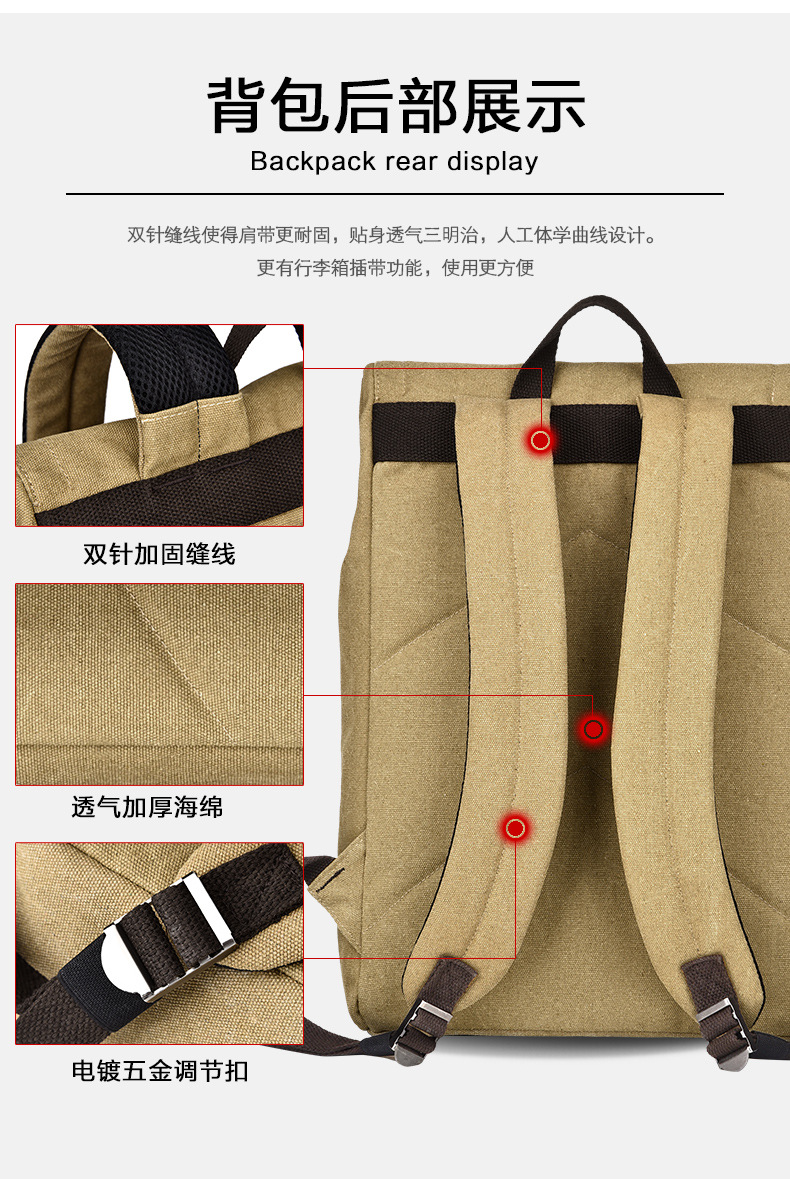 背包后部展示

Backpack rear display

双针缝线使得肩带更耐固，贴身透气三明治，人工体学曲线设计。
更有行李箱插带功能，使用更方便

双针加固缝线

透气加厚海绵

电镀五金调节扣