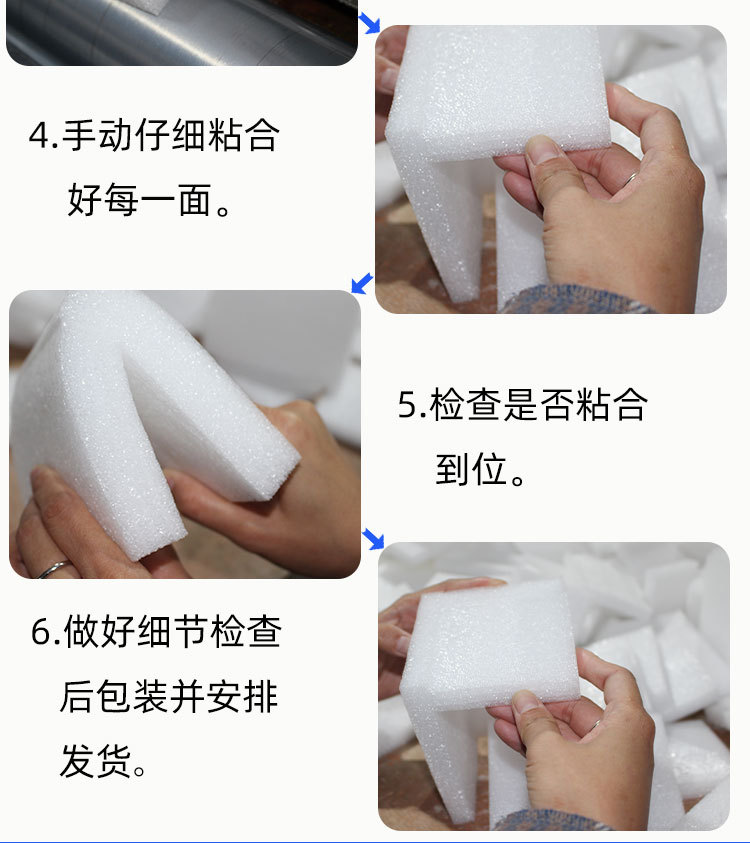 4.手动仔细粘合好每一面。

5.检查是否粘合到位。

6.做好细节检查后包装并安排发货。