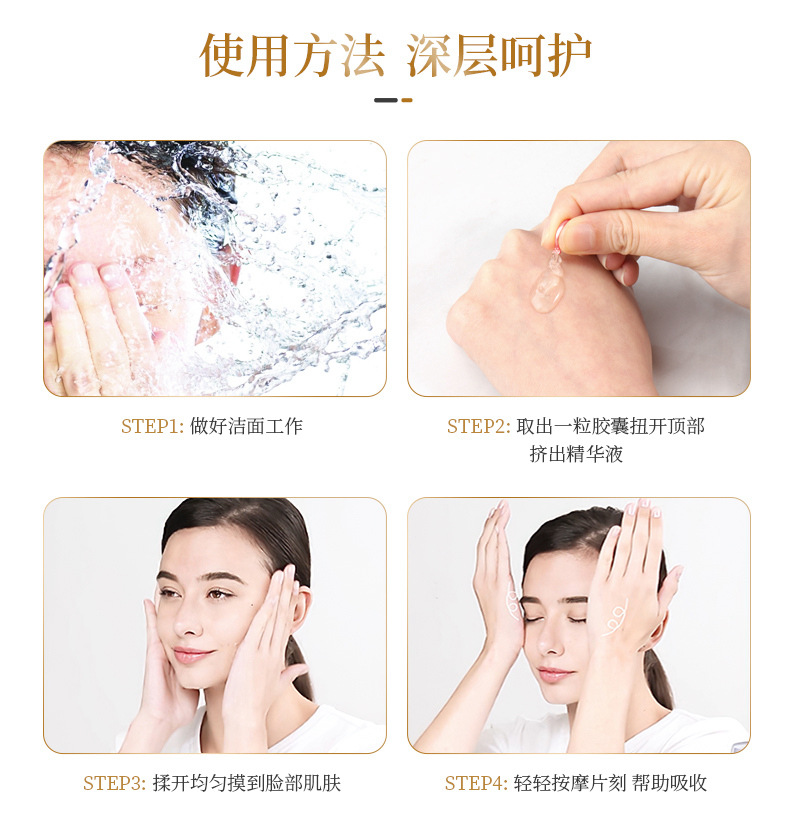 使用方法 深层呵护

STEP1: 做好洁面工作

STEP2: 取出一粒胶囊扭开顶部挤出精华液

STEP3: 揉开均匀摸到脸部肌肤

STEP4: 轻轻按摩片刻 帮助吸收