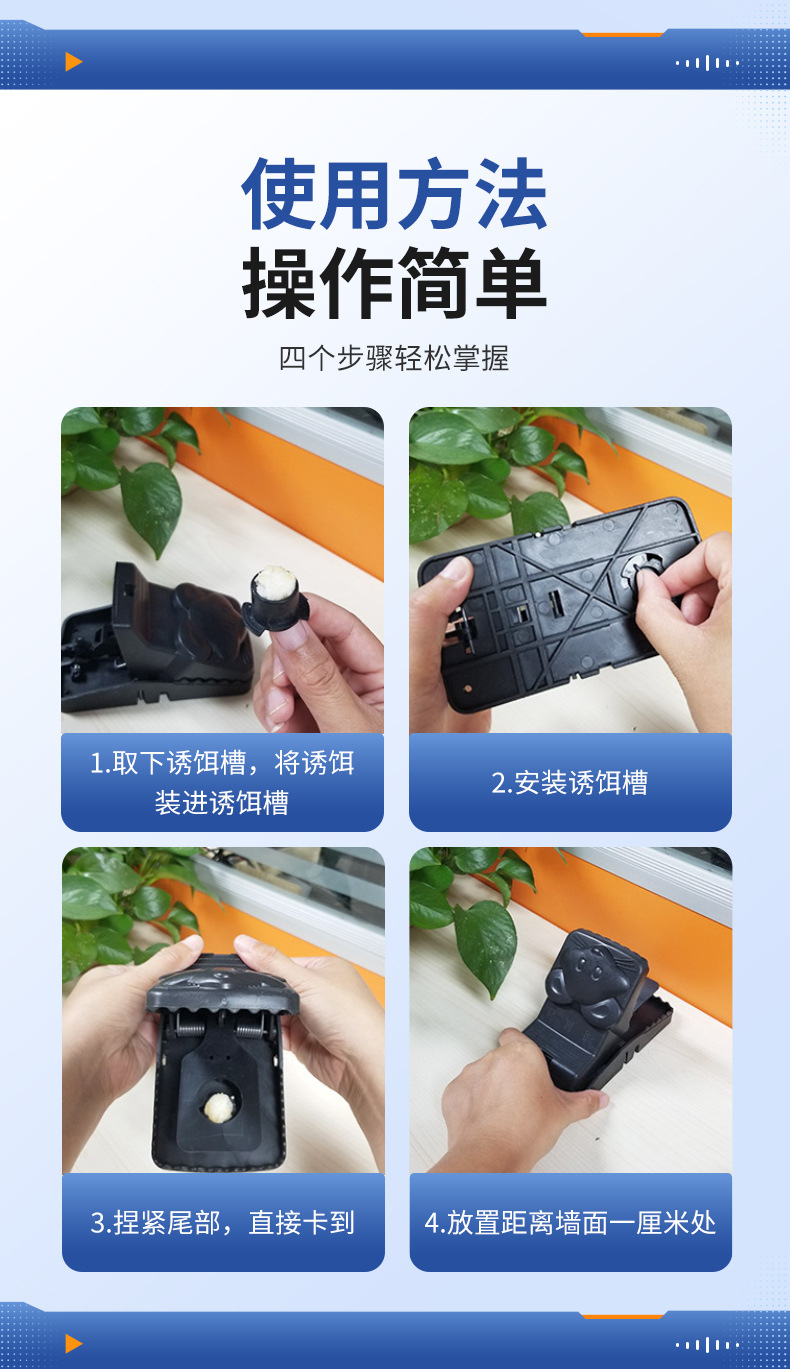 使用方法
操作简单

四个步骤轻松掌握

1.取下诱饵槽，将诱饵装进诱饵槽

2.安装诱饵槽

3.捏紧尾部，直接卡到

4.放置距离墙面一厘米处