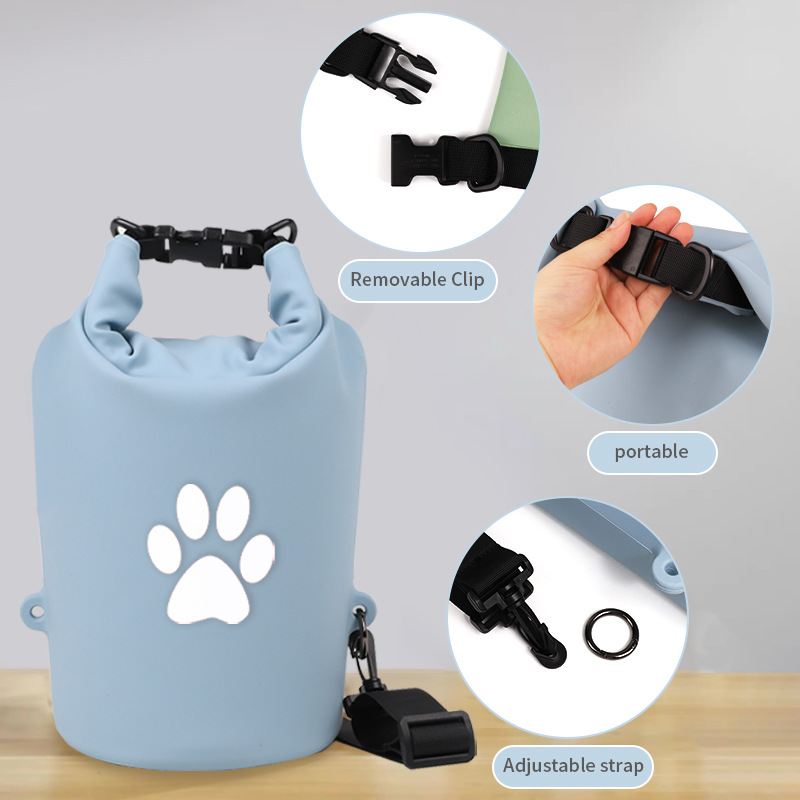 Removable Clip

portable

Adjustable strap