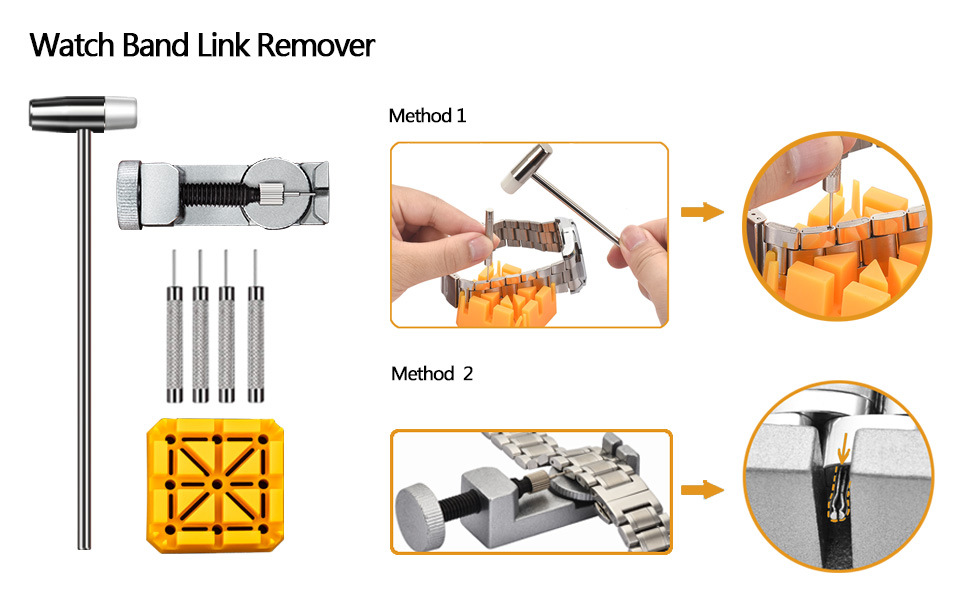 Watch Band Link Remover

Method 1

Method 2