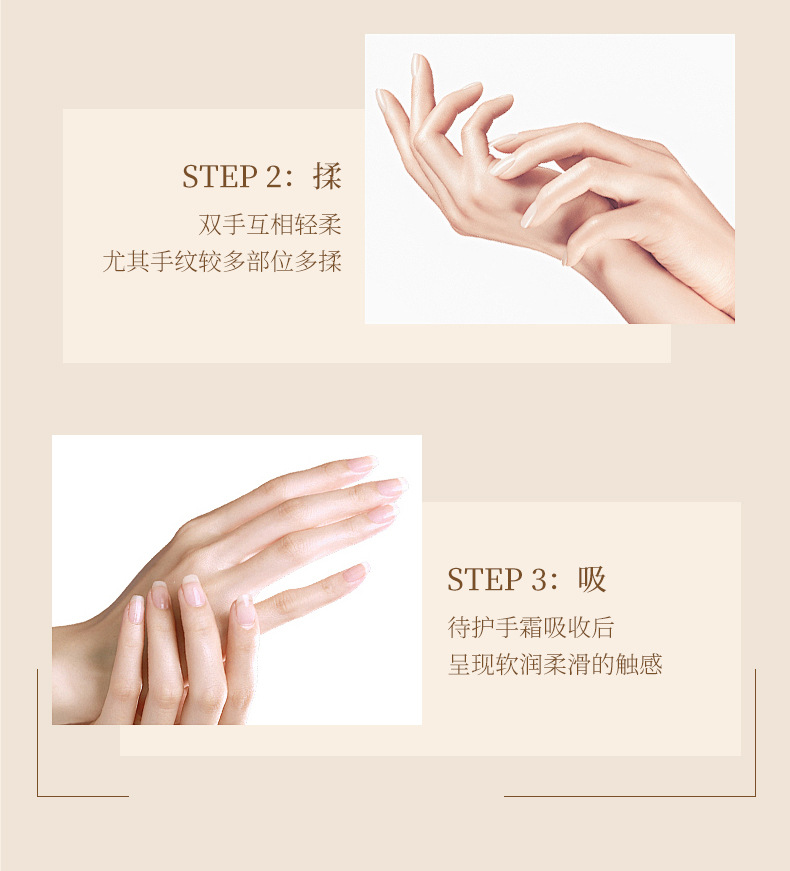 STEP 2：揉

双手互相轻柔
尤其手纹较多部位多揉

STEP 3：吸

待护手霜吸收后
呈现软润柔滑的触感