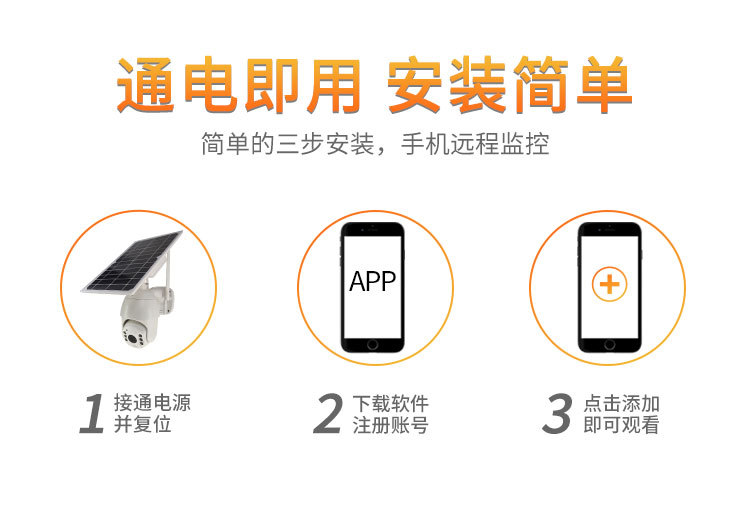 通电即用 安装简单

简单的三步安装，手机远程监控

APP

+

1 接通电源
并复位

2 下载软件
注册账号

3 点击添加
即可观看