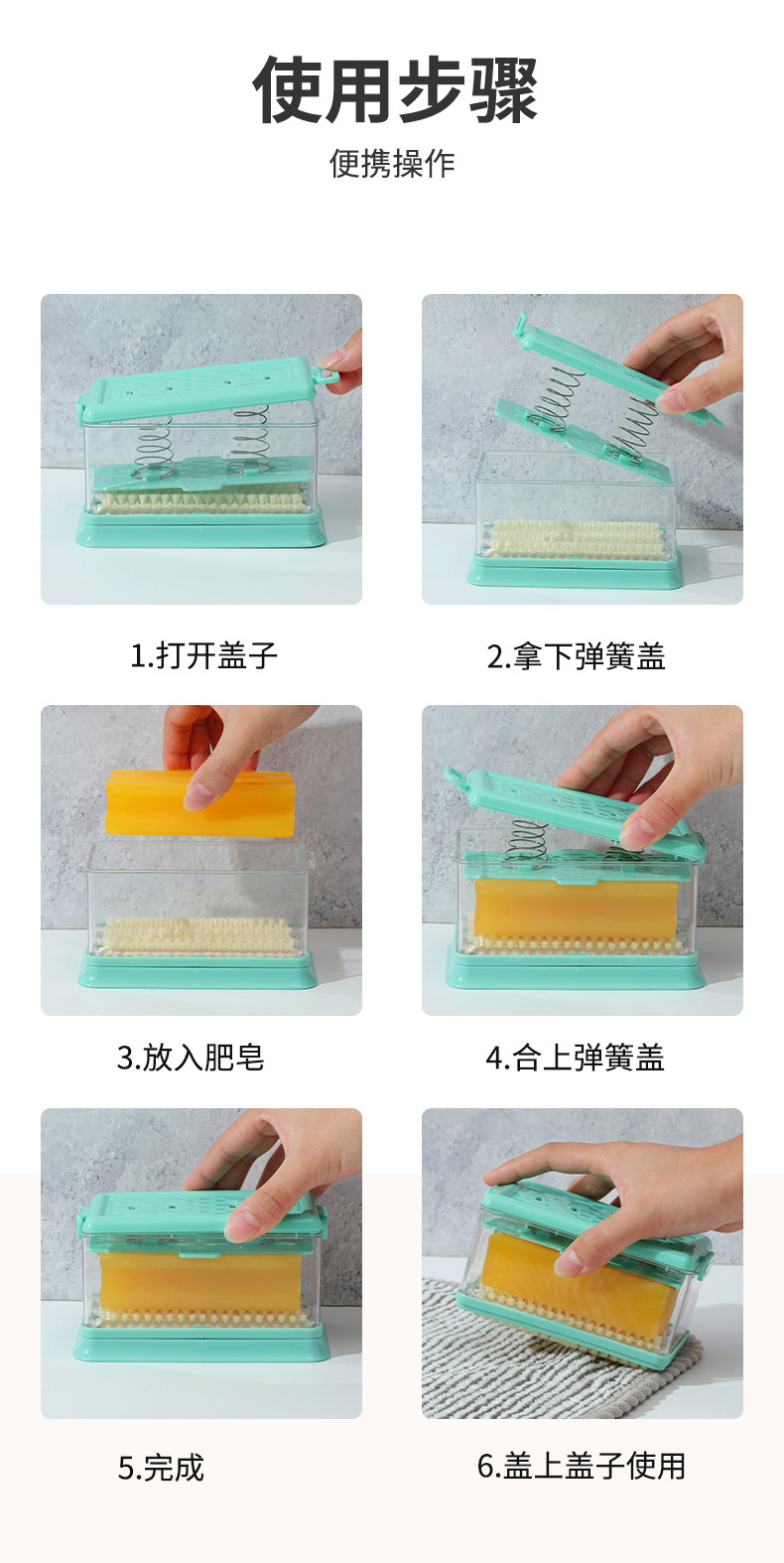 使用步骤

便携操作

1.打开盖子

2.拿下弹簧盖

3.放入肥皂

4.合上弹簧盖

5.完成

6.盖上盖子使用