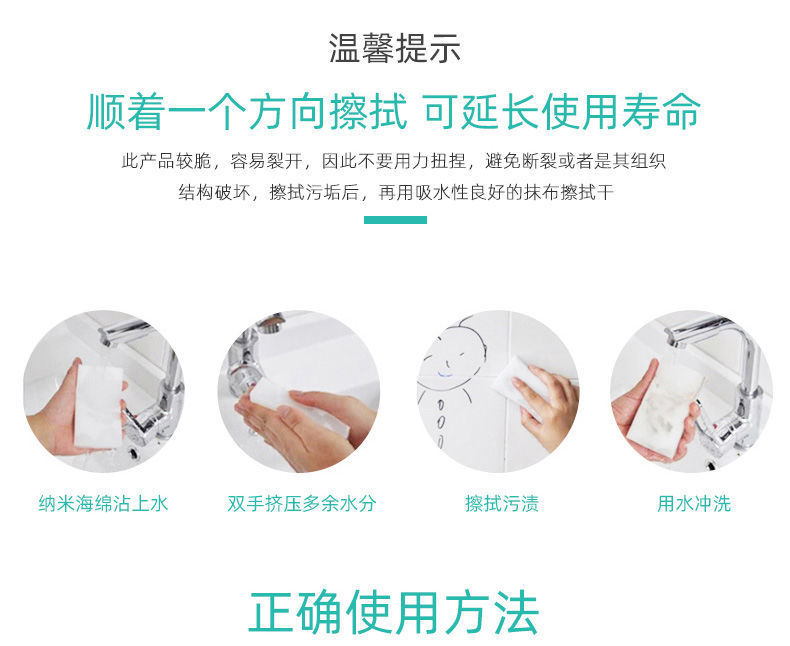 温馨提示

顺着一个方向擦拭 可延长使用寿命

此产品较脆，容易裂开，因此不要用力扭捏，避免断裂或者是其组织结构破坏，擦拭污垢后，再用吸水性良好的抹布擦拭干

纳米海绵沾上水

双手挤压多余水分

擦拭污渍

用水冲洗

正确使用方法