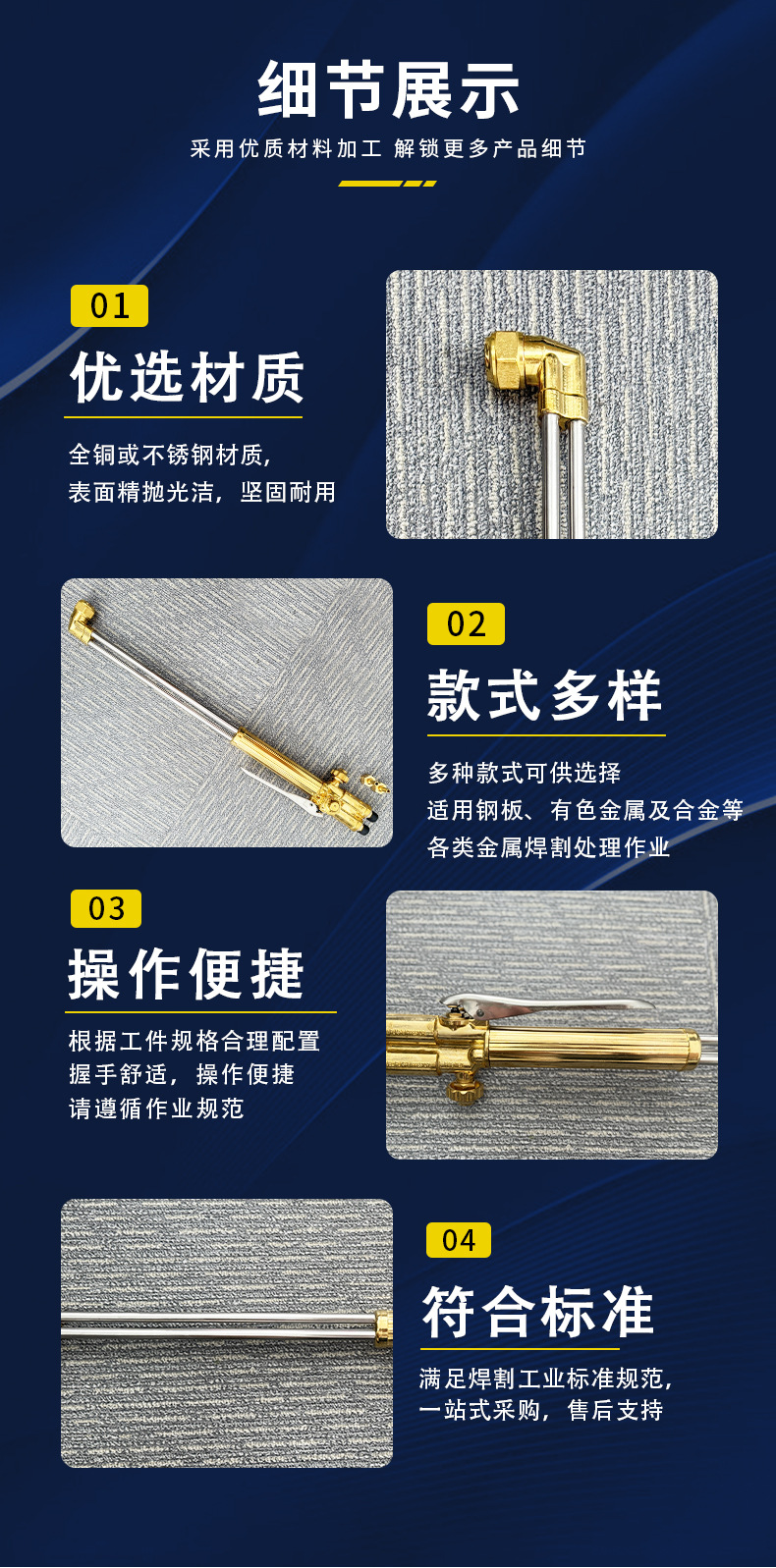 细节展示

采用优质材料加工 解锁更多产品细节

01

优选材质

全铜或不锈钢材质，
表面精抛光洁，坚固耐用

02

款式多样

多种款式可供选择
适用钢板、有色金属及合金等
各类金属焊割处理作业

03

操作便捷

根据工件规格合理配置
握手舒适，操作便捷
请遵循作业规范

04

符合标准

满足焊割工业标准规范，
一站式采购，售后支持