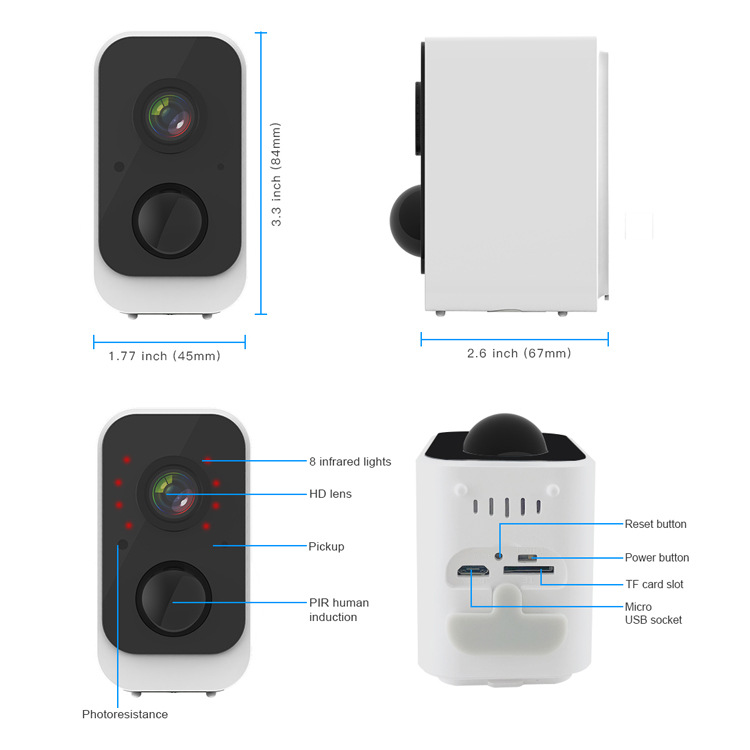 3.3 inch (84mm)

1.77 inch (45mm)

2.6 inch (67mm)

8 infrared lights

HD lens

Pickup

PIR human induction

Photoresistance

Reset button

Power button

TF card slot

Micro USB socket