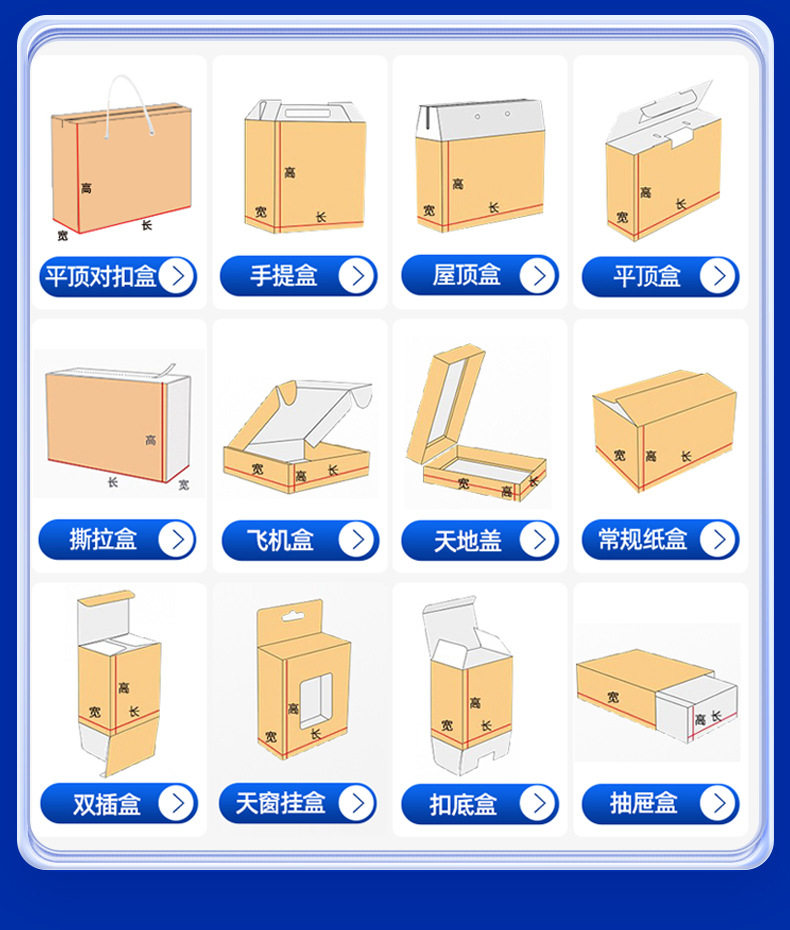 高
宽
长
平顶对扣盒

高
宽
长
手提盒

高
宽
长
屋顶盒

高
宽
长
平顶盒

高
长
宽
撕拉盒

宽
高
长
飞机盒

宽
高
长
天地盖

宽
高
长
常规纸盒

高
宽
长
双插盒

高
宽
长
天窗挂盒

高
宽
长
扣底盒

宽
高
长
抽屉盒