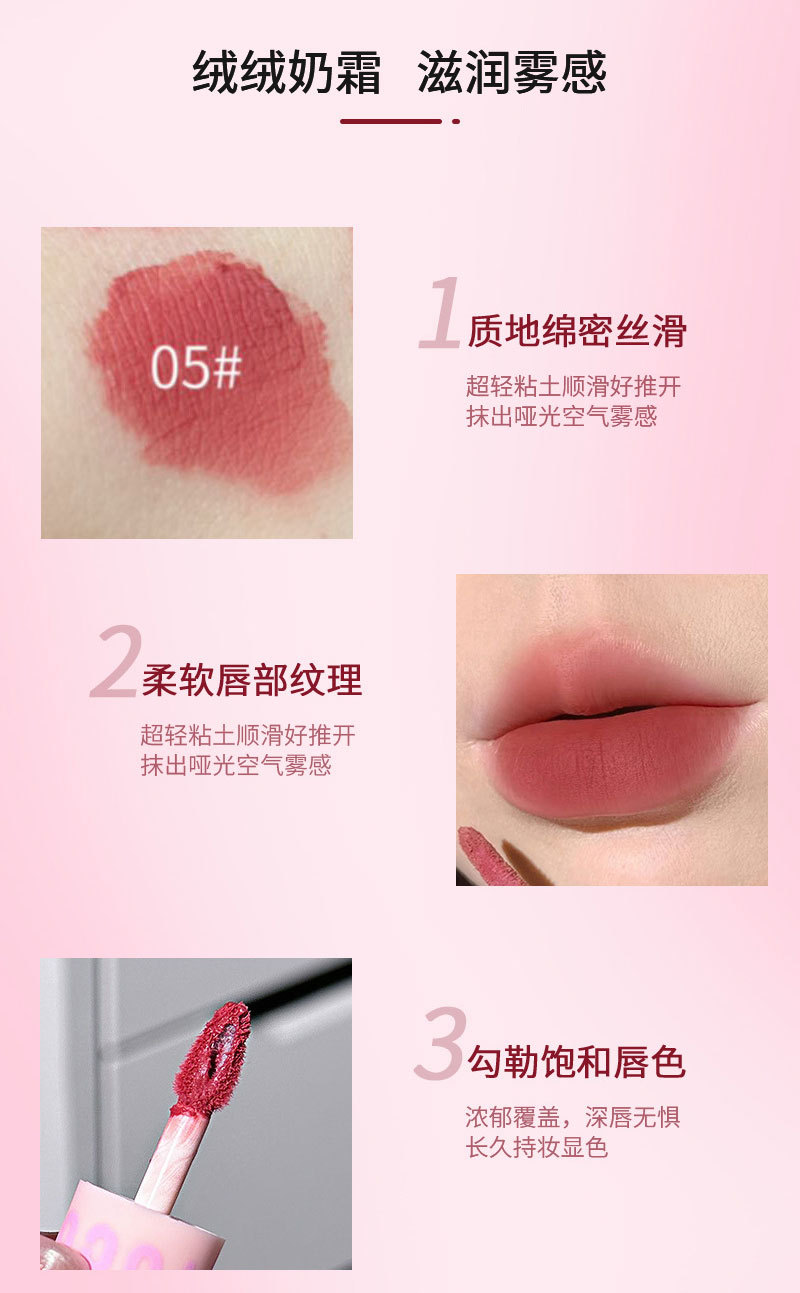 绒绒奶霜 滋润雾感

05#

1 质地绵密丝滑

超轻粘土顺滑好推开
抹出哑光空气雾感

2 柔软唇部纹理

超轻粘土顺滑好推开
抹出哑光空气雾感

3 勾勒饱和唇色

浓郁覆盖，深唇无惧
长久持妆显色