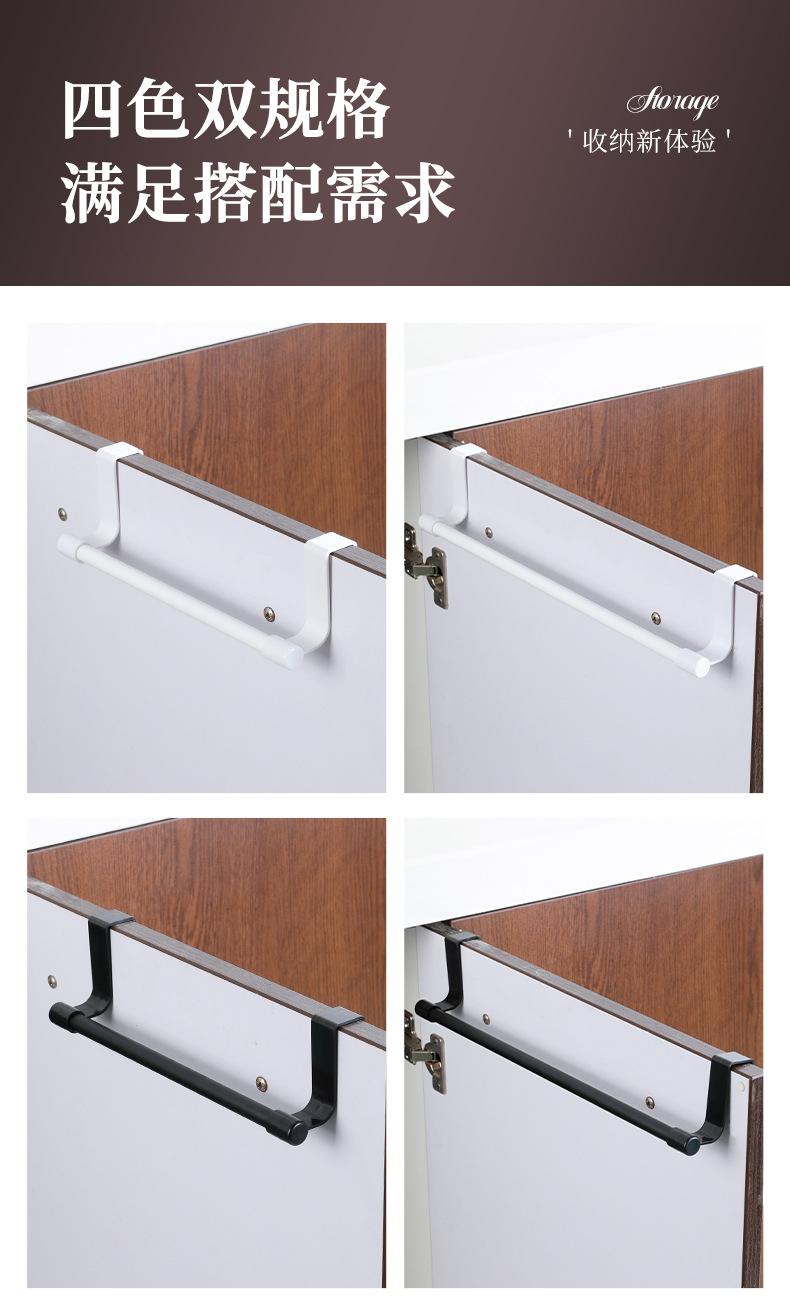 四色双规格
满足搭配需求

Storage
' 收纳新体验 '