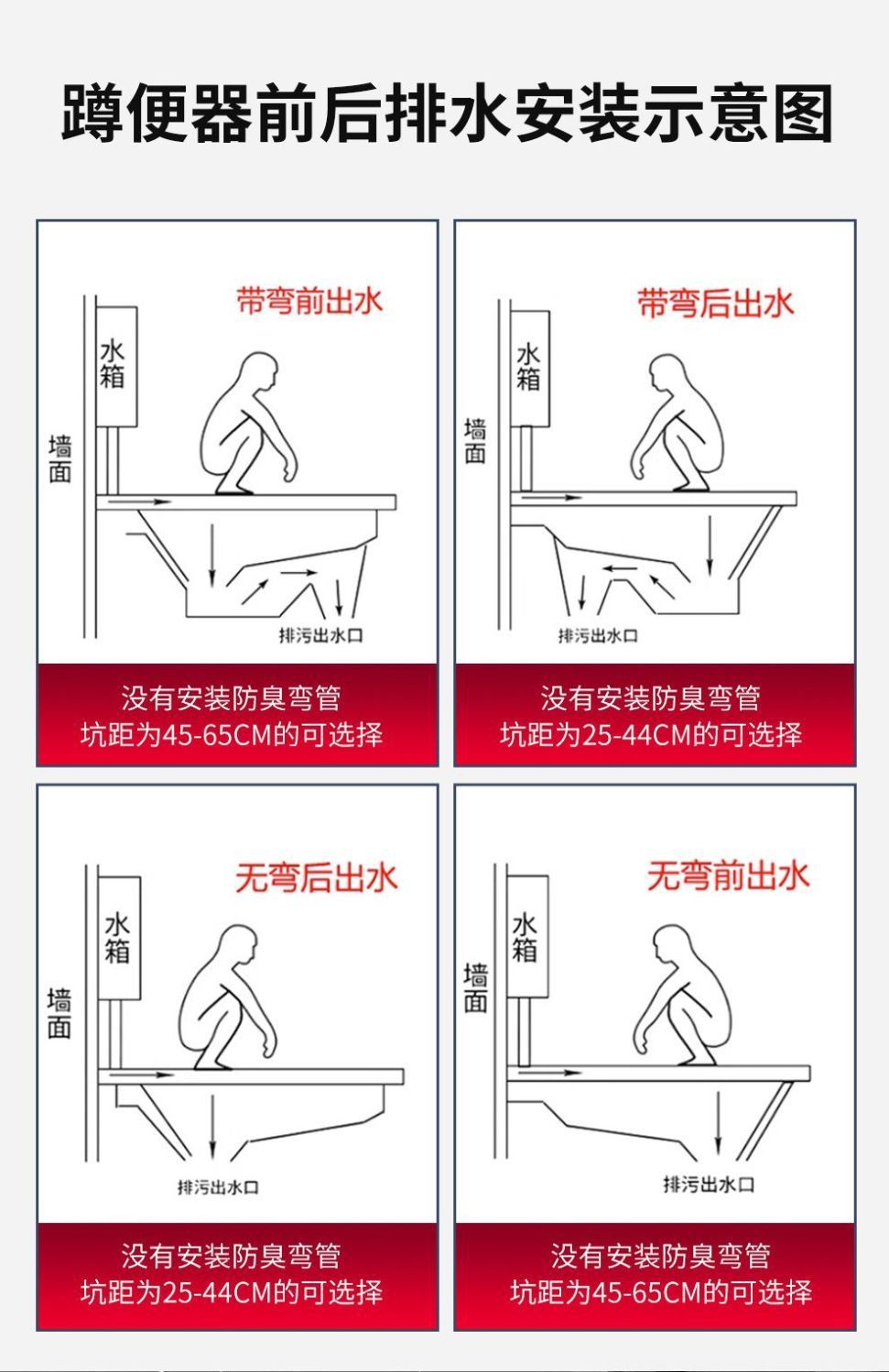 蹲便器前后排水安装示意图

带弯前出水

水箱

墙面

排污出水口

没有安装防臭弯管
坑距为45-65CM的可选择

带弯后出水

水箱

墙面

排污出水口

没有安装防臭弯管
坑距为25-44CM的可选择

无弯后出水

水箱

墙面

排污出水口

没有安装防臭弯管
坑距为25-44CM的可选择

无弯前出水

水箱

墙面

排污出水口

没有安装防臭弯管
坑距为45-65CM的可选择