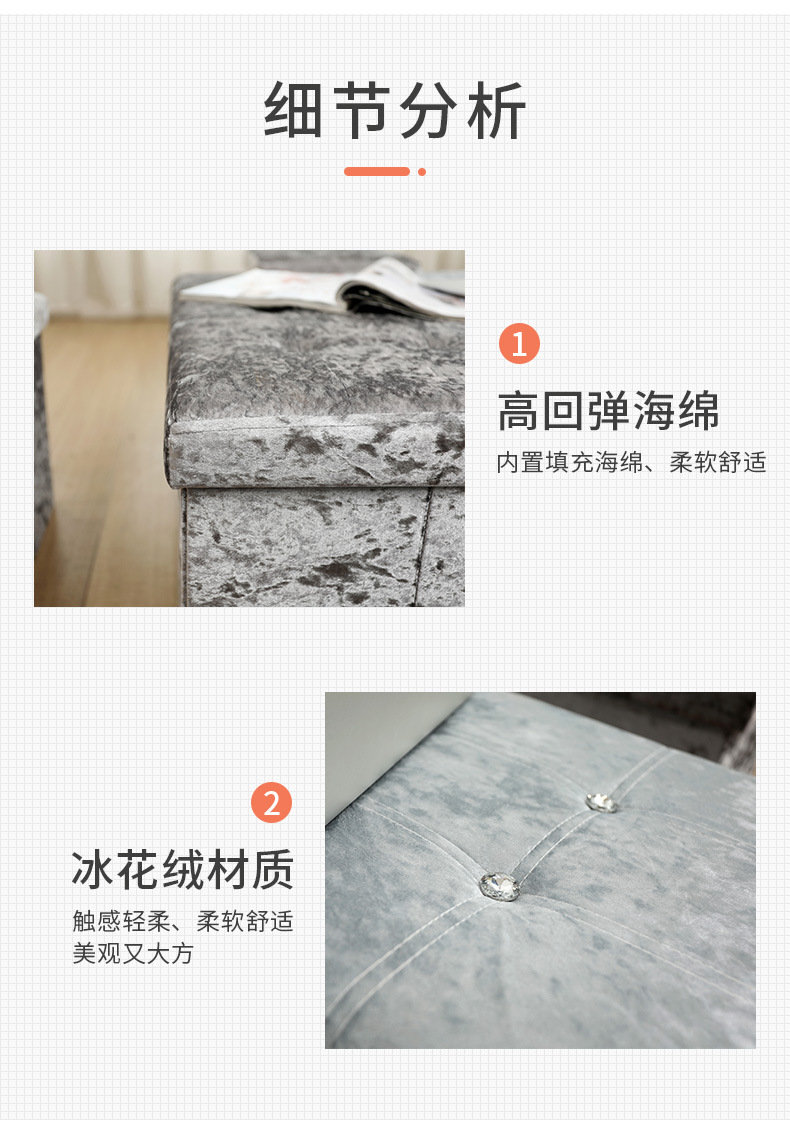 细节分析

1
高回弹海绵
内置填充海绵、柔软舒适

2
冰花绒材质
触感轻柔、柔软舒适
美观又大方