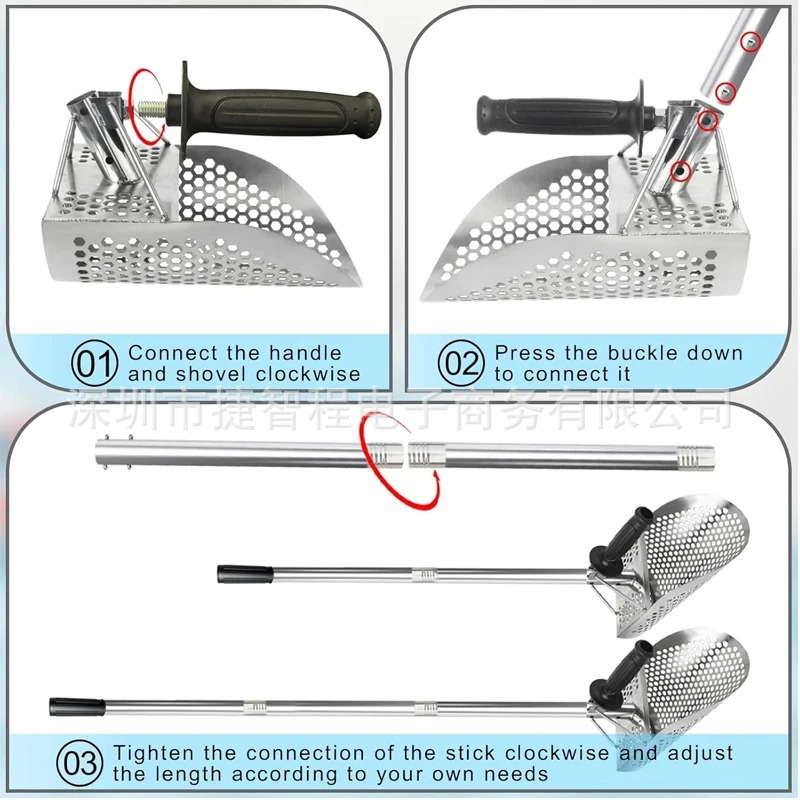 01 Connect the handle and shovel clockwise

02 Press the buckle down to connect it

深圳市捷智程电子商务有限公司

03 Tighten the connection of the stick clockwise and adjust the length according to your own needs