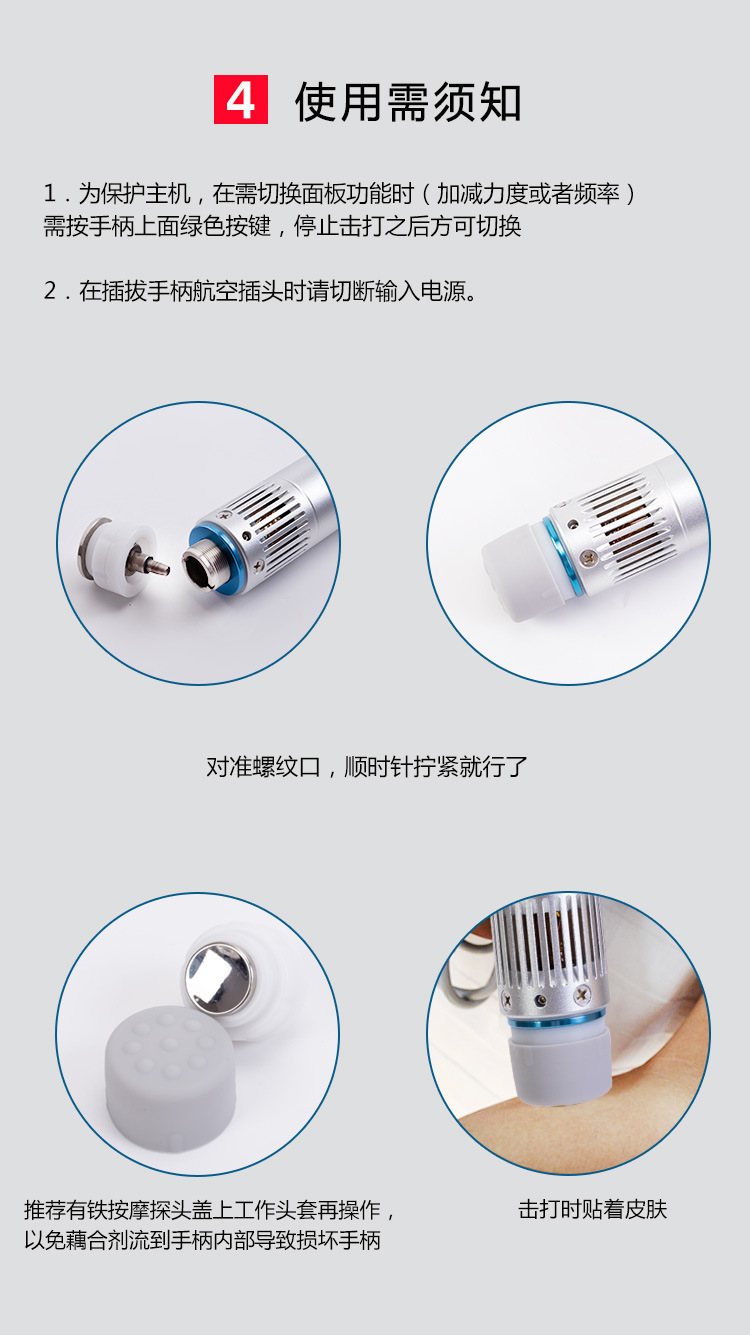 4 使用需须知

1．为保护主机，在需切换面板功能时（加减力度或者频率）需按手柄上面绿色按键，停止击打之后方可切换

2．在插拔手柄航空插头时请切断输入电源。

对准螺纹口，顺时针拧紧就行了

推荐有铁按摩探头盖上工作头套再操作，以免藕合剂流到手柄内部导致损坏手柄

击打时贴着皮肤