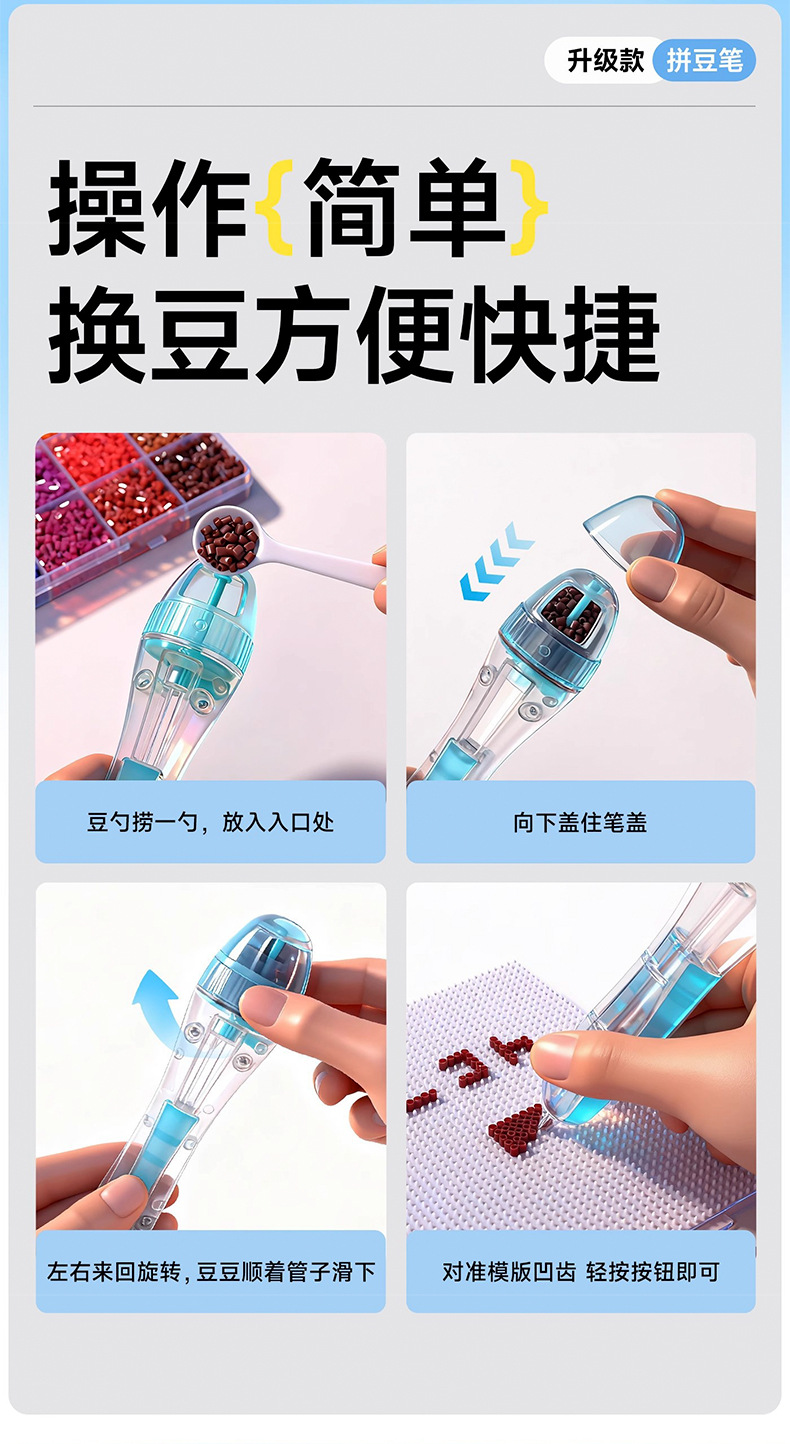 升级款 拼豆笔

操作{简单}
换豆方便快捷

豆勺捞一勺，放入入口处

向下盖住笔盖

左右来回旋转，豆豆顺着管子滑下

对准模版凹齿 轻按按钮即可