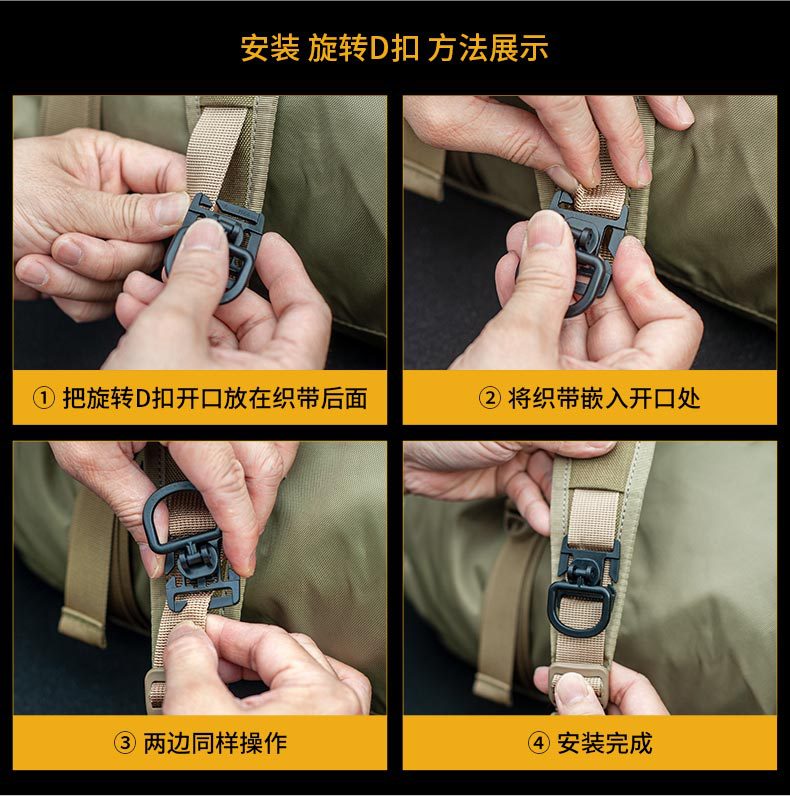 安装 旋转D扣 方法展示

① 把旋转D扣开口放在织带后面

② 将织带嵌入开口处

③ 两边同样操作

④ 安装完成