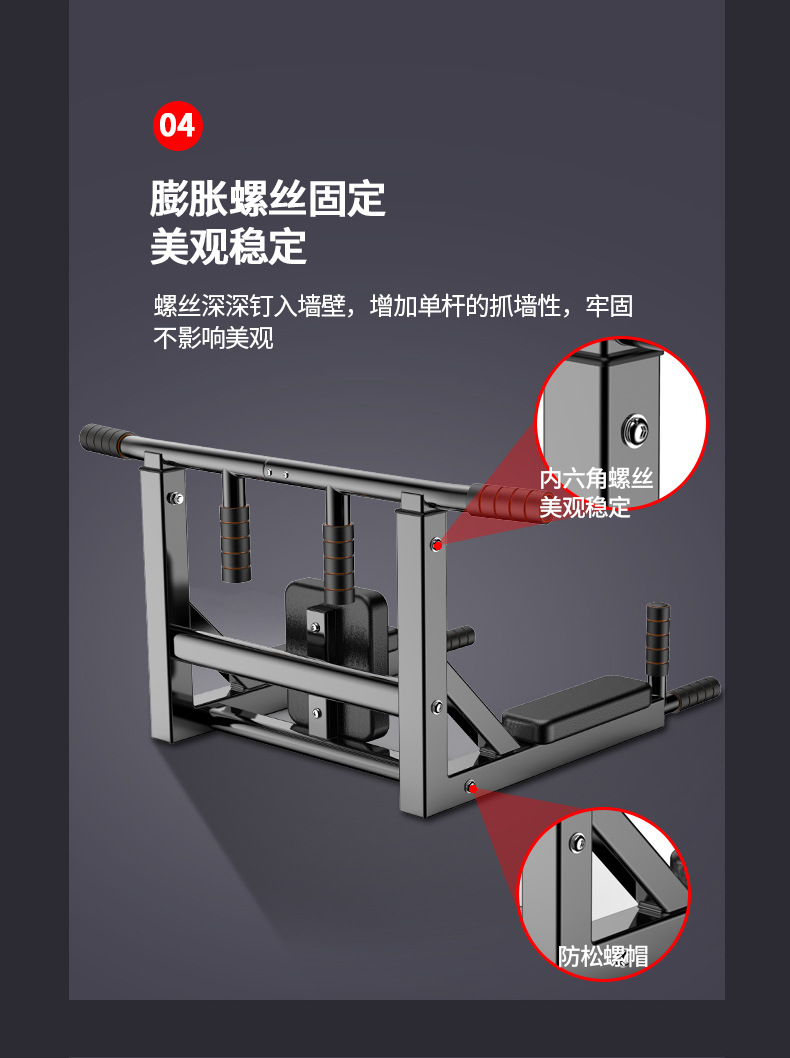 04

膨胀螺丝固定
美观稳定

螺丝深深钉入墙壁，增加单杆的抓墙性，牢固不影响美观

内六角螺丝
美观稳定

防松螺帽