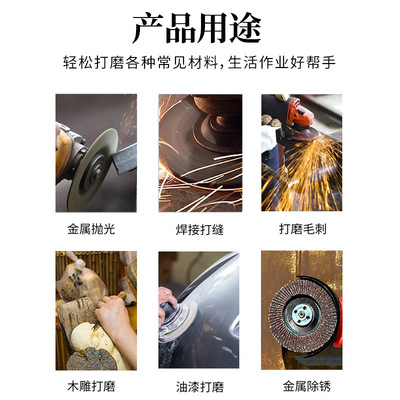 产品用途

轻松打磨各种常见材料，生活作业好帮手

金属抛光

焊接打缝

打磨毛刺

木雕打磨

油漆打磨

金属除锈