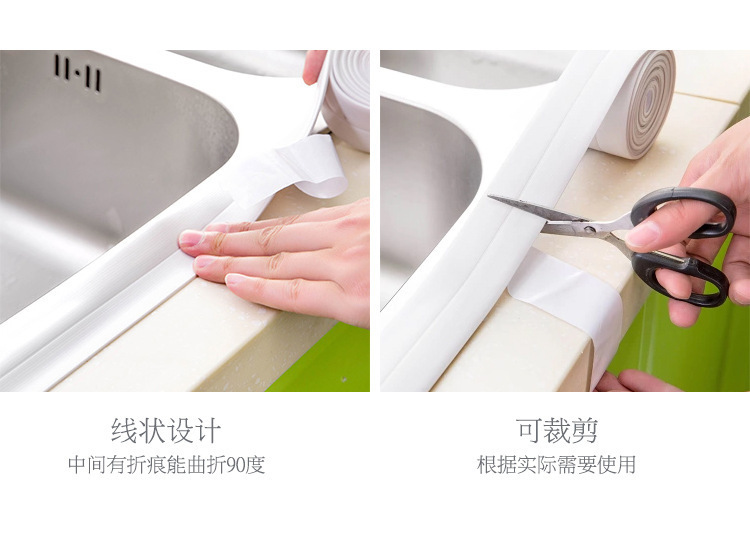 线状设计
中间有折痕能曲折90度

可裁剪
根据实际需要使用