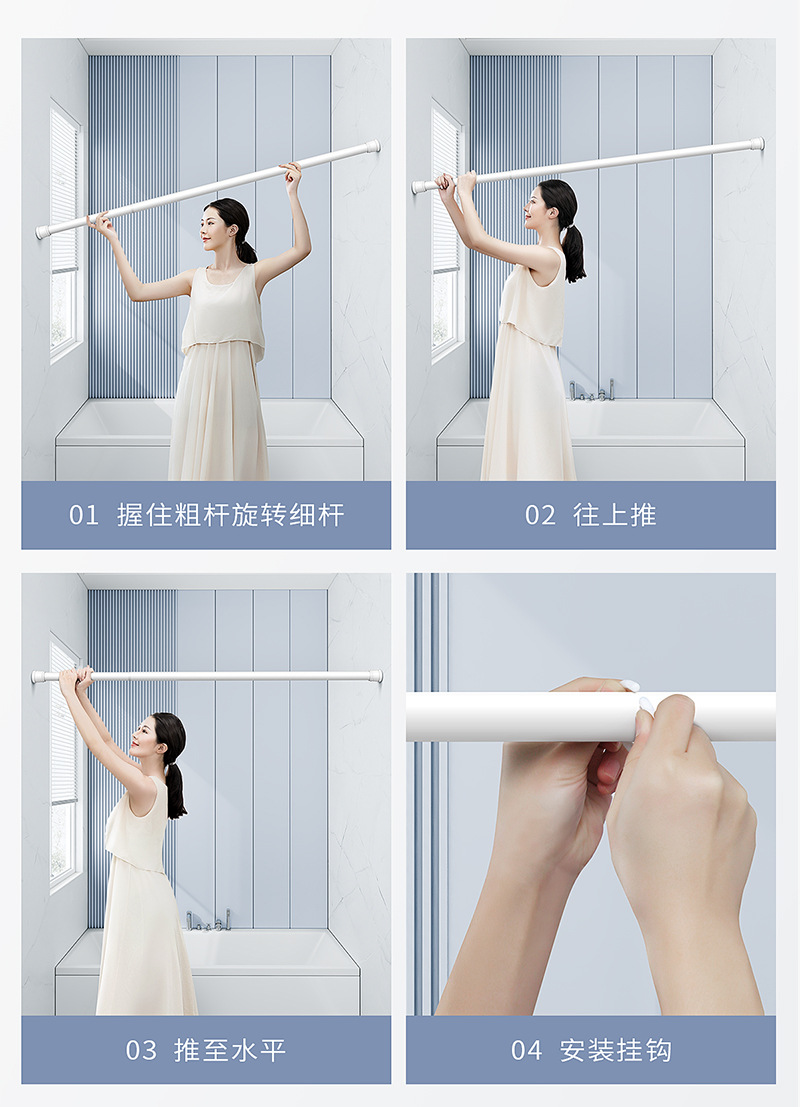 01 握住粗杆旋转细杆

02 往上推

03 推至水平

04 安装挂钩