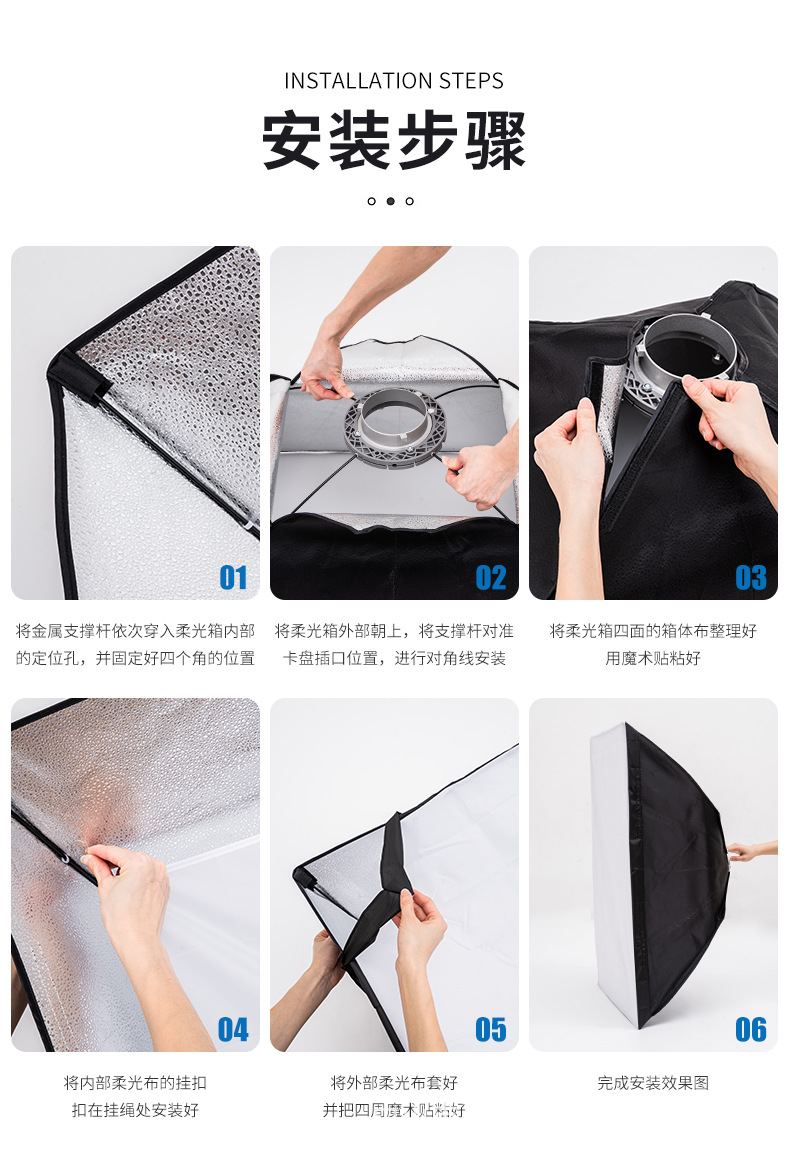 INSTALLATION STEPS

安装步骤

01

将金属支撑杆依次穿入柔光箱内部的定位孔，并固定好四个角的位置

02

将柔光箱外部朝上，将支撑杆对准卡盘插口位置，进行对角线安装

03

将柔光箱四面的箱体布整理好用魔术贴粘好

04

将内部柔光布的挂扣扣在挂绳处安装好

05

将外部柔光布套好并把四周魔术贴粘好

06

完成安装效果图