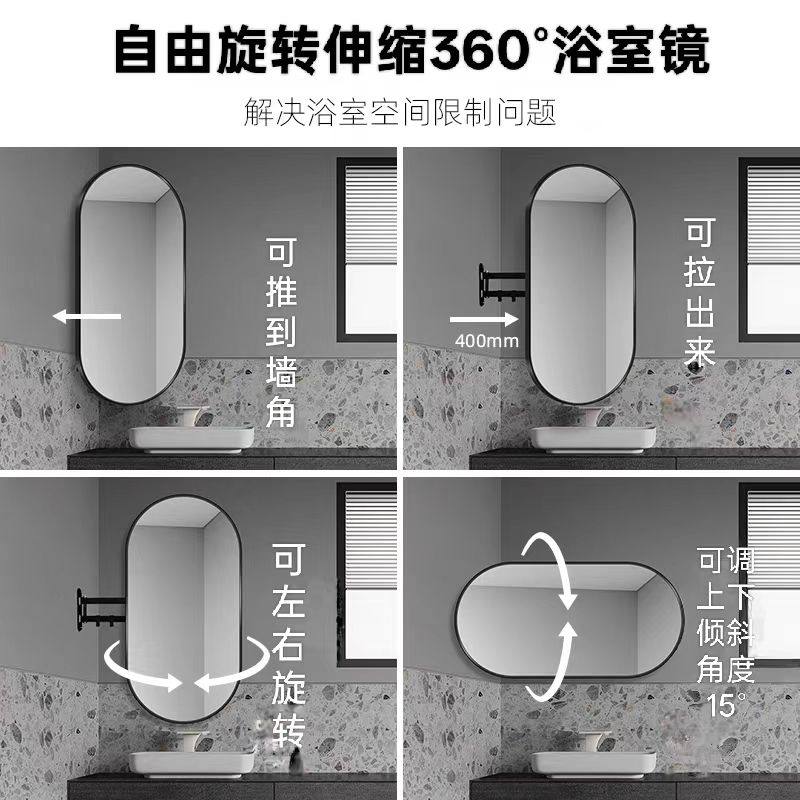 自由旋转伸缩360°浴室镜

解决浴室空间限制问题

可推到墙角

400mm

可拉出来

可左右旋转

可调上下倾斜角度15°