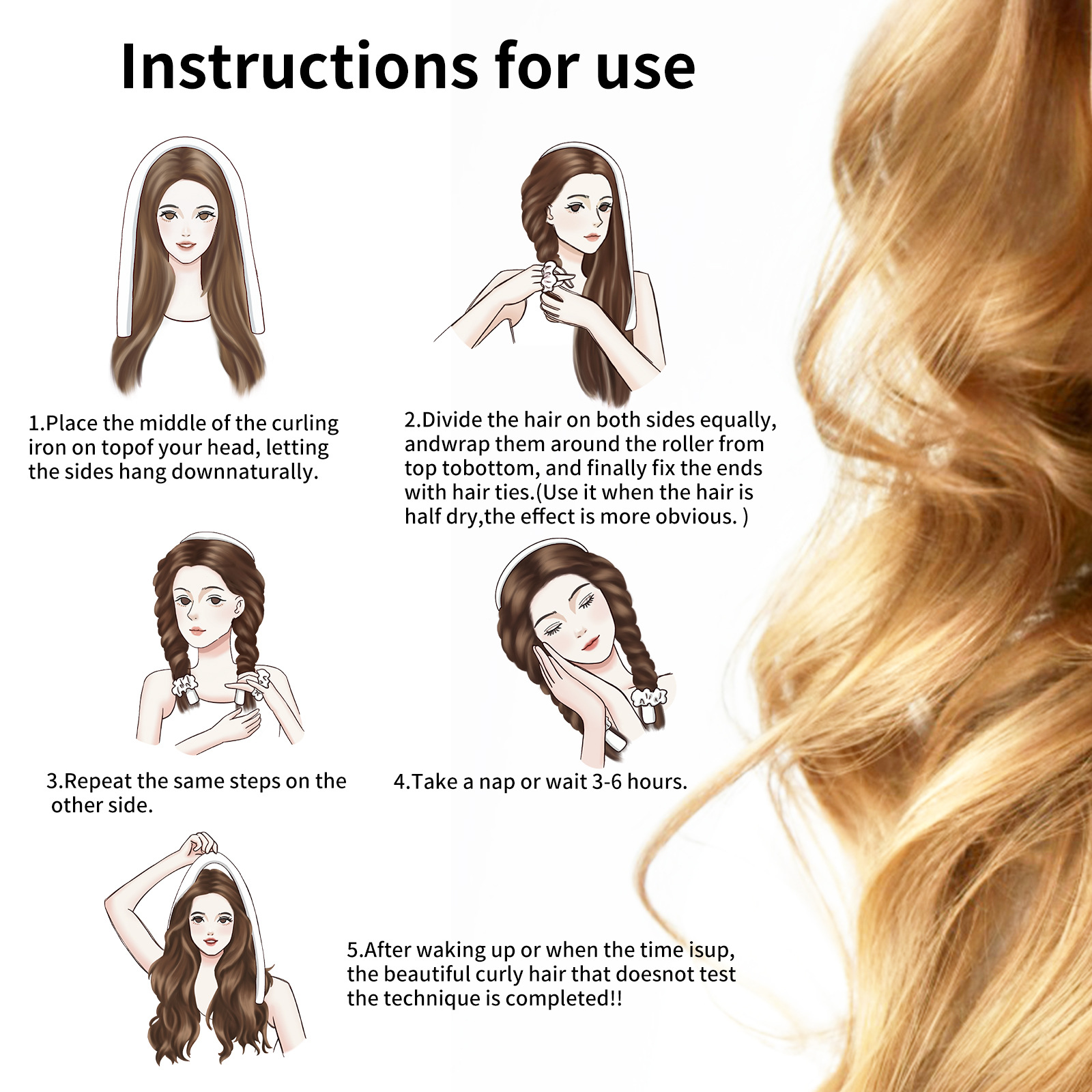 Instructions for use

1.Place the middle of the curling iron on topof your head, letting the sides hang downnaturally.

2.Divide the hair on both sides equally, andwrap them around the roller from top tobottom, and finally fix the ends with hair ties.(Use it when the hair is half dry,the effect is more obvious. )

3.Repeat the same steps on the other side.

4.Take a nap or wait 3-6 hours.

5.After waking up or when the time isup, the beautiful curly hair that doesnot test the technique is completed!!