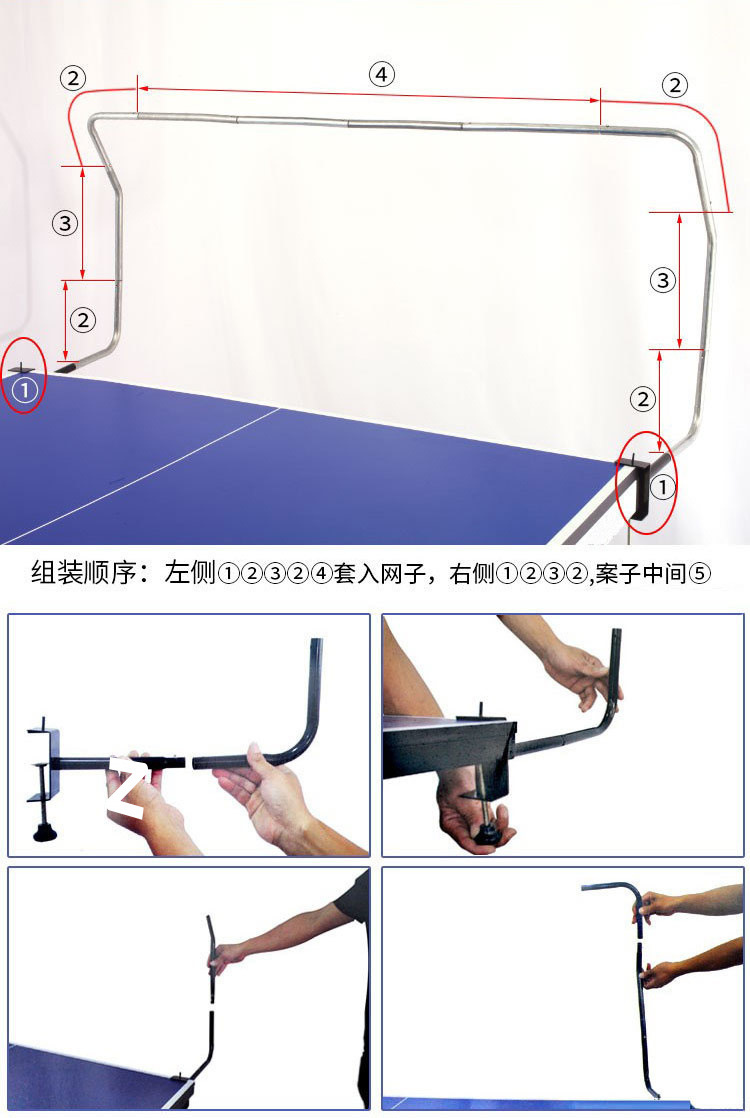 ②
④
②
③
③
②
②
①
①

组装顺序：左侧①②③②④套入网子，右侧①②③②,案子中间⑤